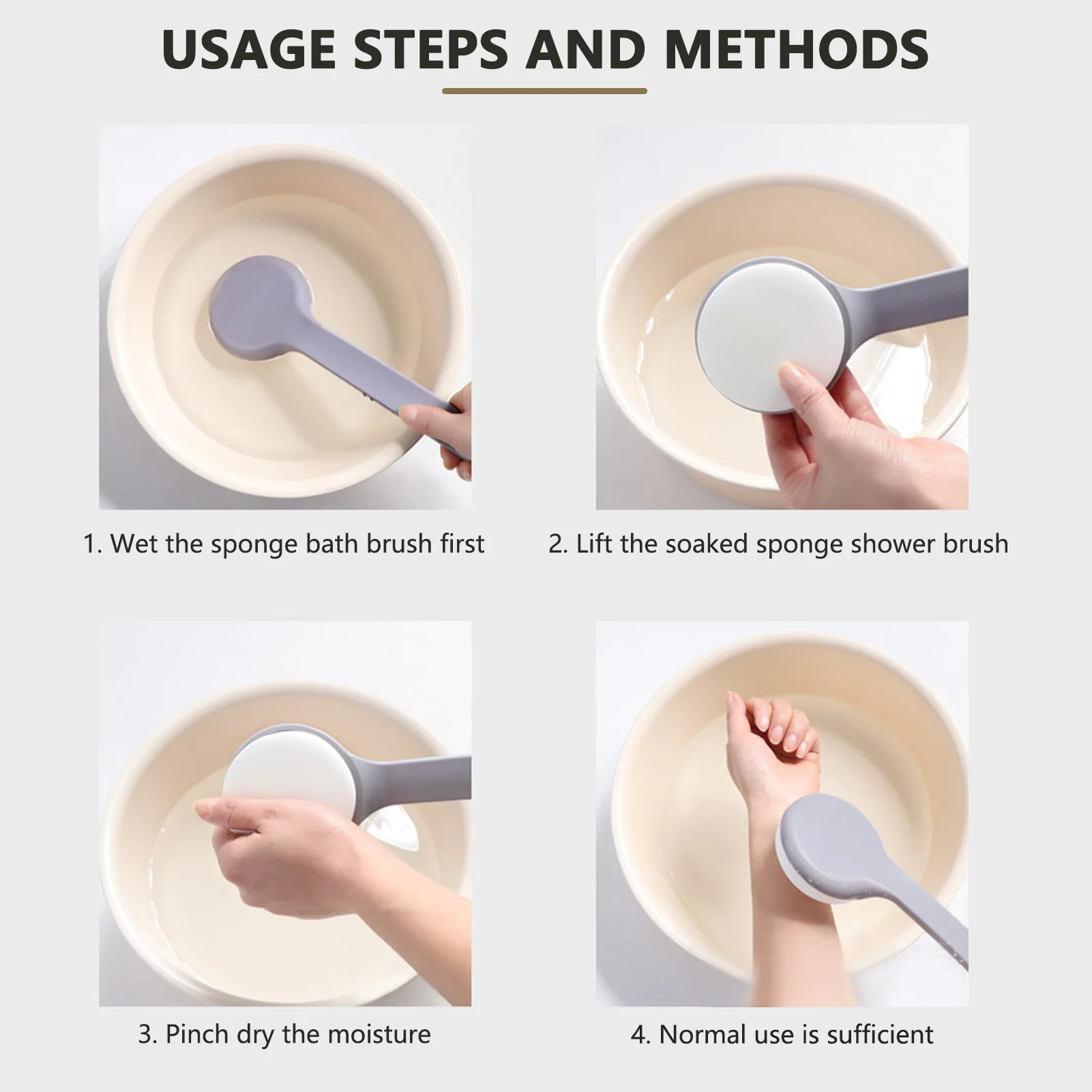 USAGE STEPS AND METHODS

1. Wet the sponge bath brush first

2. Lift the soaked sponge shower brush

3. Pinch dry the moisture

4. Normal use is sufficient