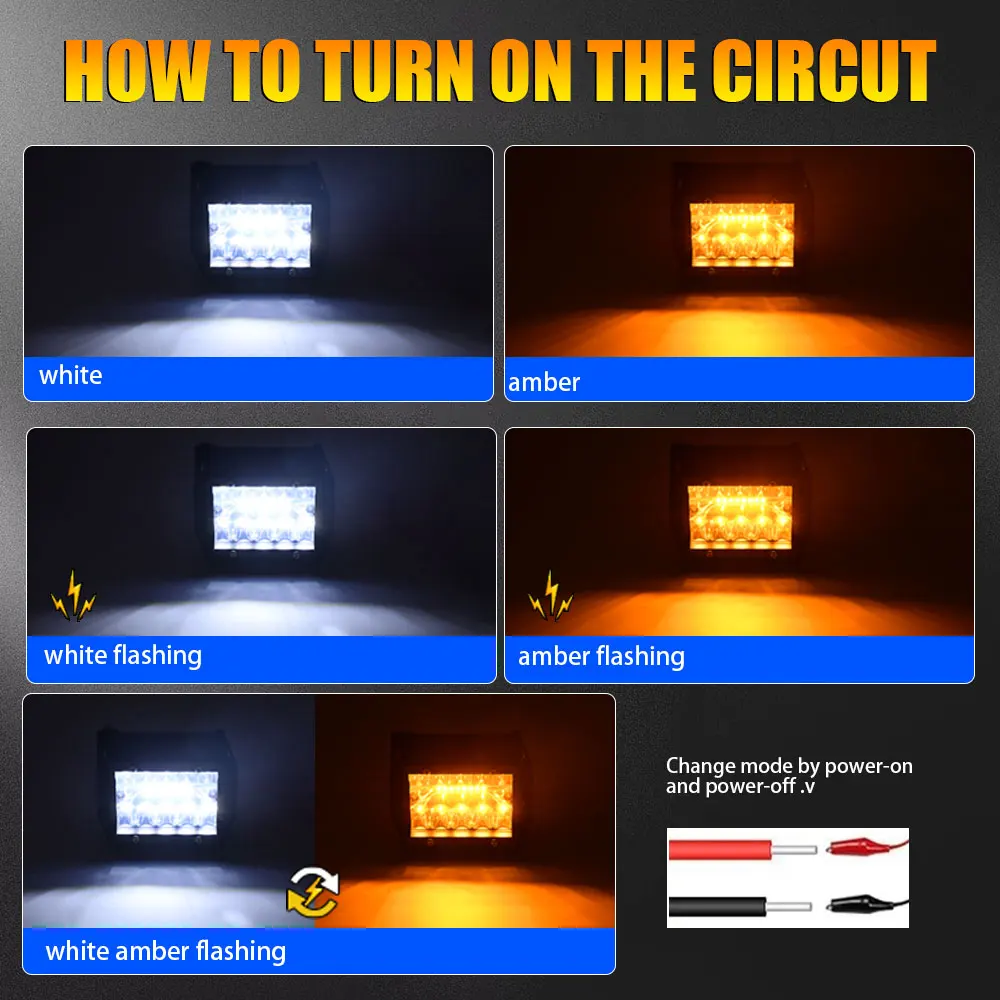 HOW TO TURN ON THE CIRCUT

white

amber

white flashing

amber flashing

white amber flashing

Change mode by power-on and power-off .v