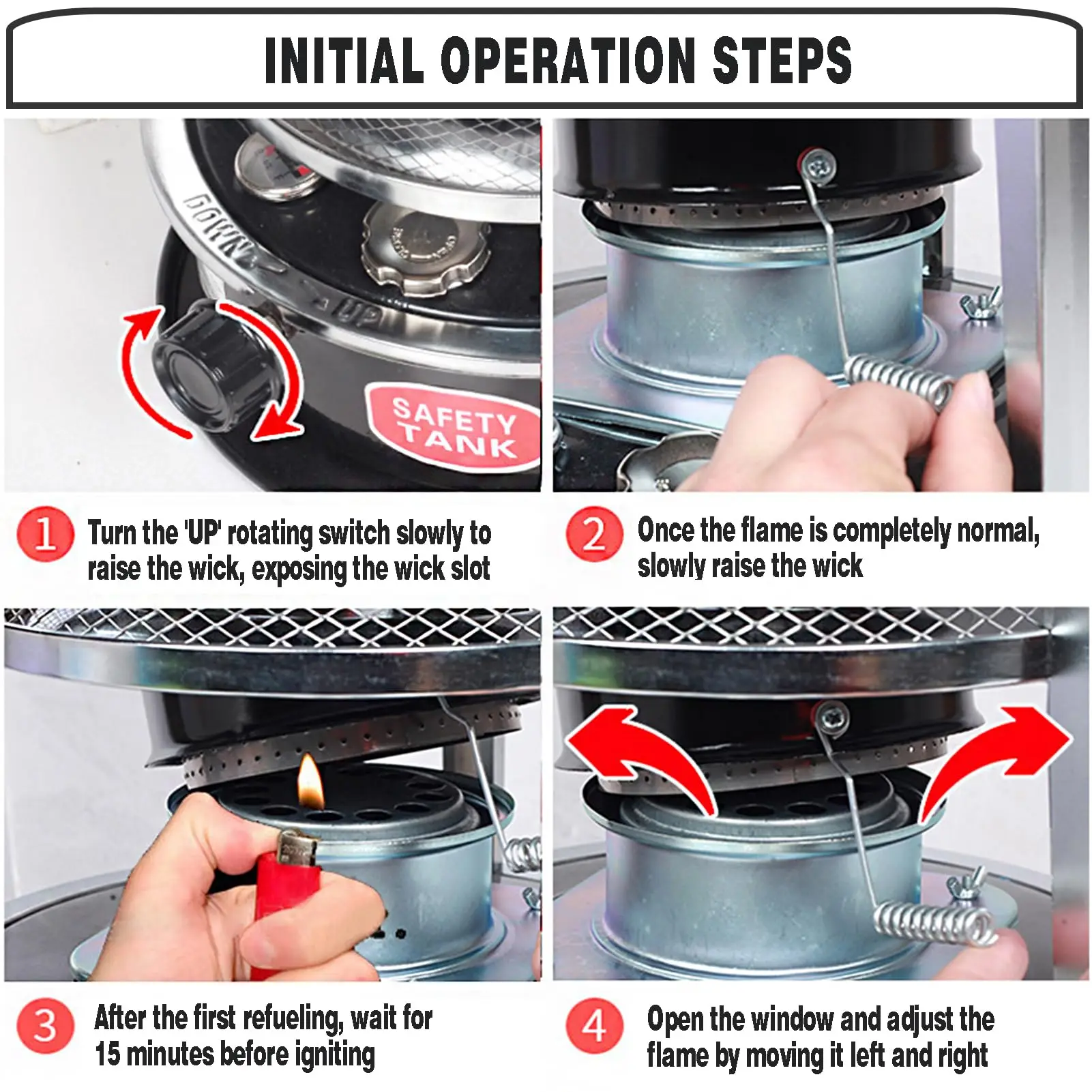 INITIAL OPERATION STEPS

DOWN

UP

SAFETY TANK

1 Turn the 'UP' rotating switch slowly to raise the wick, exposing the wick slot

2 Once the flame is completely normal, slowly raise the wick

3 After the first refueling, wait for 15 minutes before igniting

4 Open the window and adjust the flame by moving it left and right