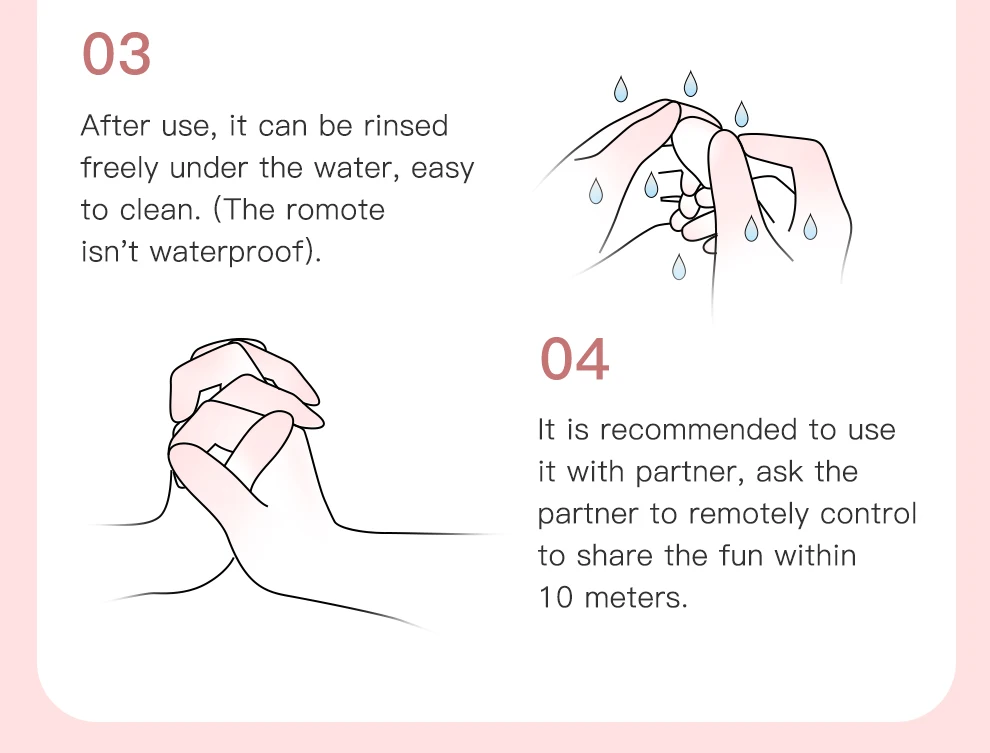 03

After use, it can be rinsed freely under the water, easy to clean. (The romote isn't waterproof).

04

It is recommended to use it with partner, ask the partner to remotely control to share the fun within 10 meters.