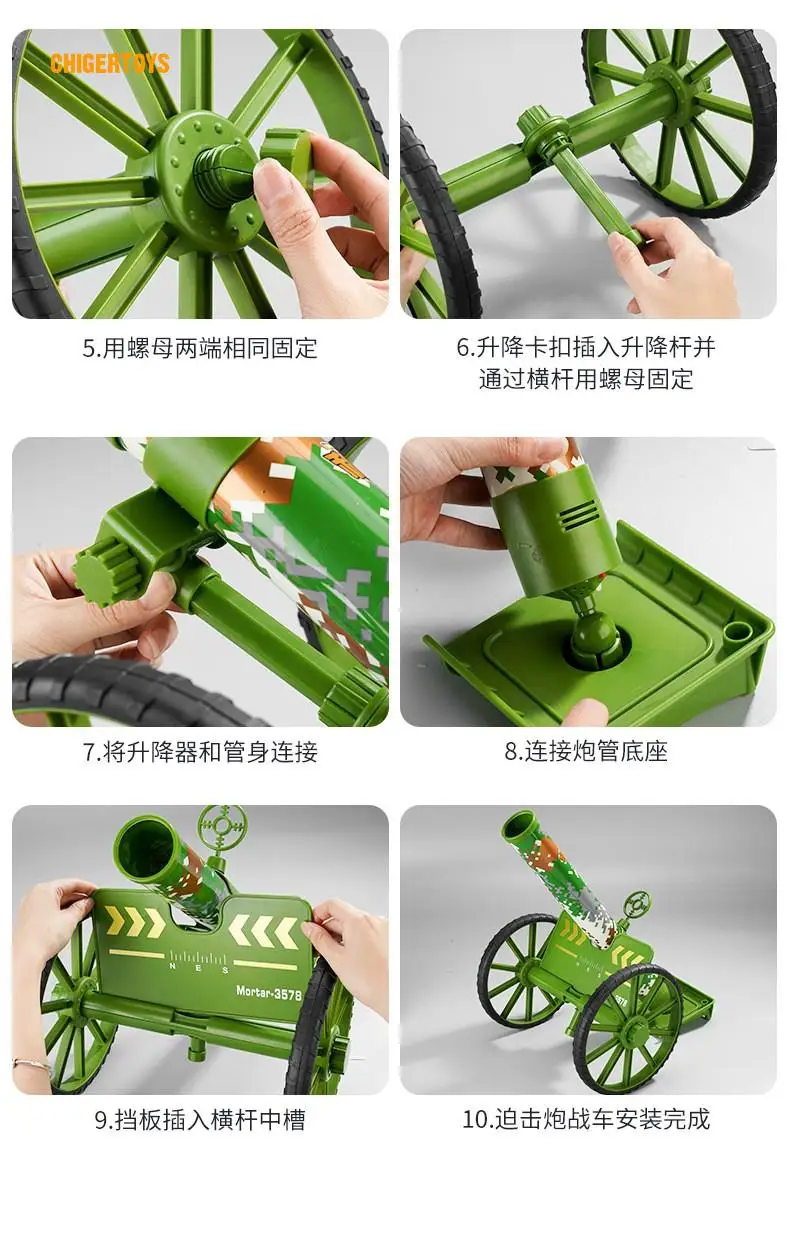 CHIGERTOYS

5.用螺母两端相同固定

6.升降卡扣插入升降杆并通过横杆用螺母固定

7.将升降器和管身连接

8.连接炮管底座

N E S

Mortar-3578

9.挡板插入横杆中槽

10.迫击炮战车安装完成