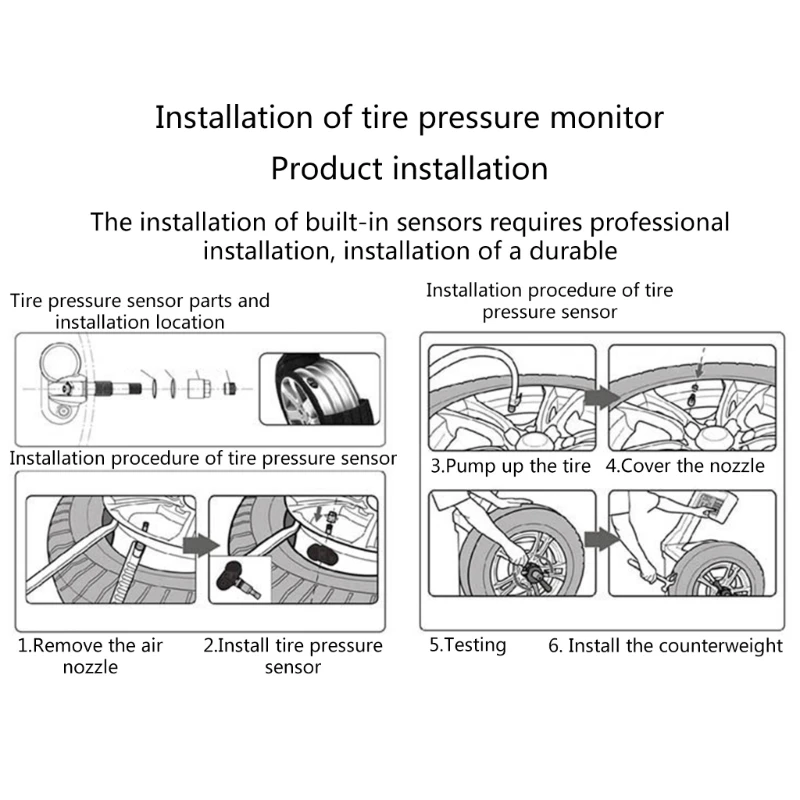 Installation of tire pressure monitor

Product installation

The installation of built-in sensors requires professional installation, installation of a durable

Tire pressure sensor parts and installation location

Installation procedure of tire pressure sensor

1.Remove the air nozzle

2.Install tire pressure sensor

Installation procedure of tire pressure sensor

3.Pump up the tire

4.Cover the nozzle

5.Testing

6. Install the counterweight