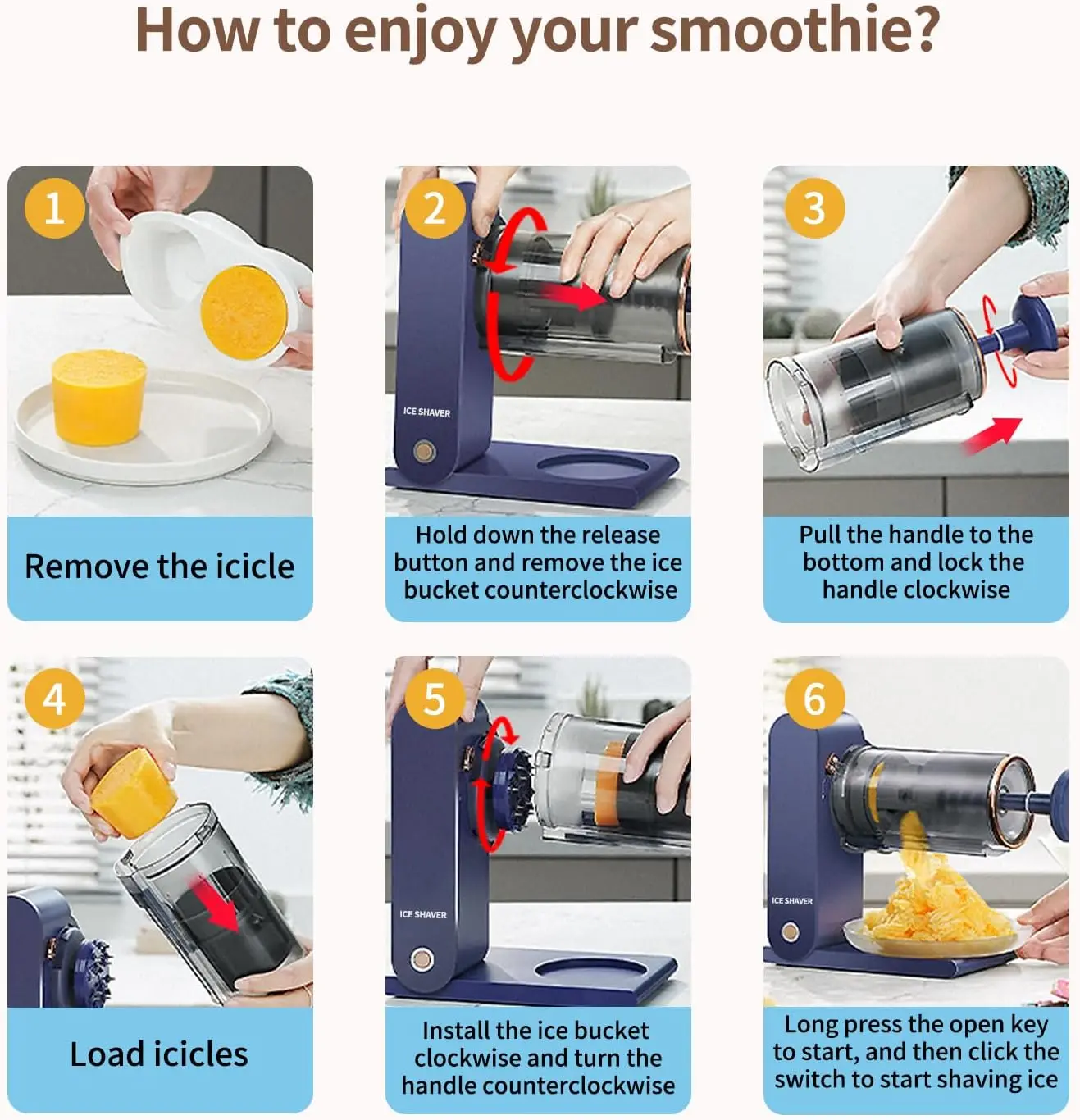 How to enjoy your smoothie?

1

Remove the icicle

2

ICE SHAVER

Hold down the release button and remove the ice bucket counterclockwise

3

Pull the handle to the bottom and lock the handle clockwise

4

Load icicles

5

ICE SHAVER

Install the ice bucket clockwise and turn the handle counterclockwise

6

ICE SHAVER

Long press the open key to start, and then click the switch to start shaving ice