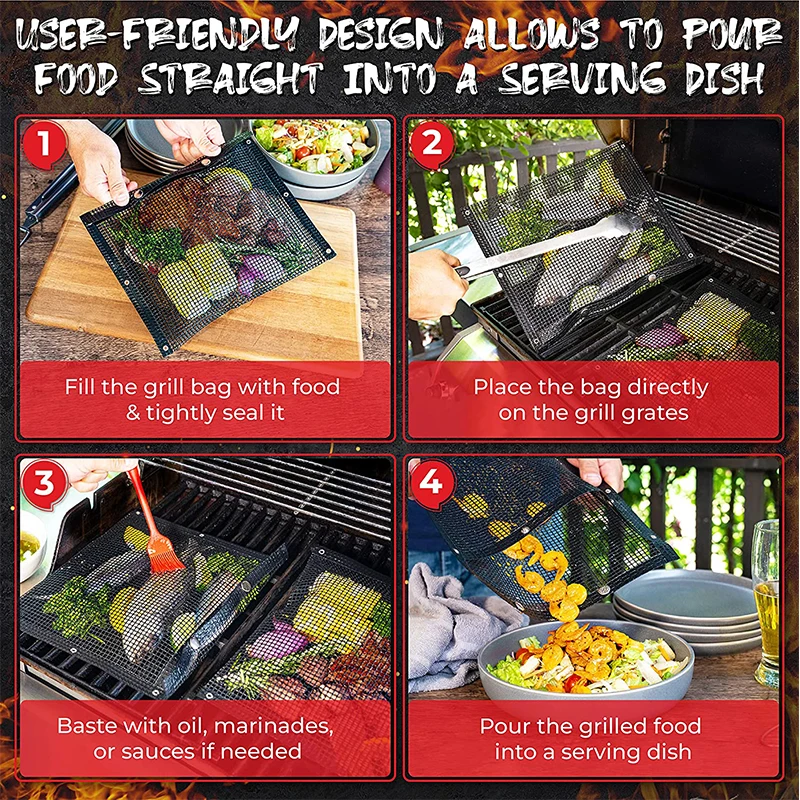 USER-FRIENDLY DESIGN ALLOWS TO POUR FOOD STRAIGHT INTO A SERVING DISH

1

Fill the grill bag with food & tightly seal it

2

Place the bag directly on the grill grates

3

Baste with oil, marinades, or sauces if needed

4

Pour the grilled food into a serving dish