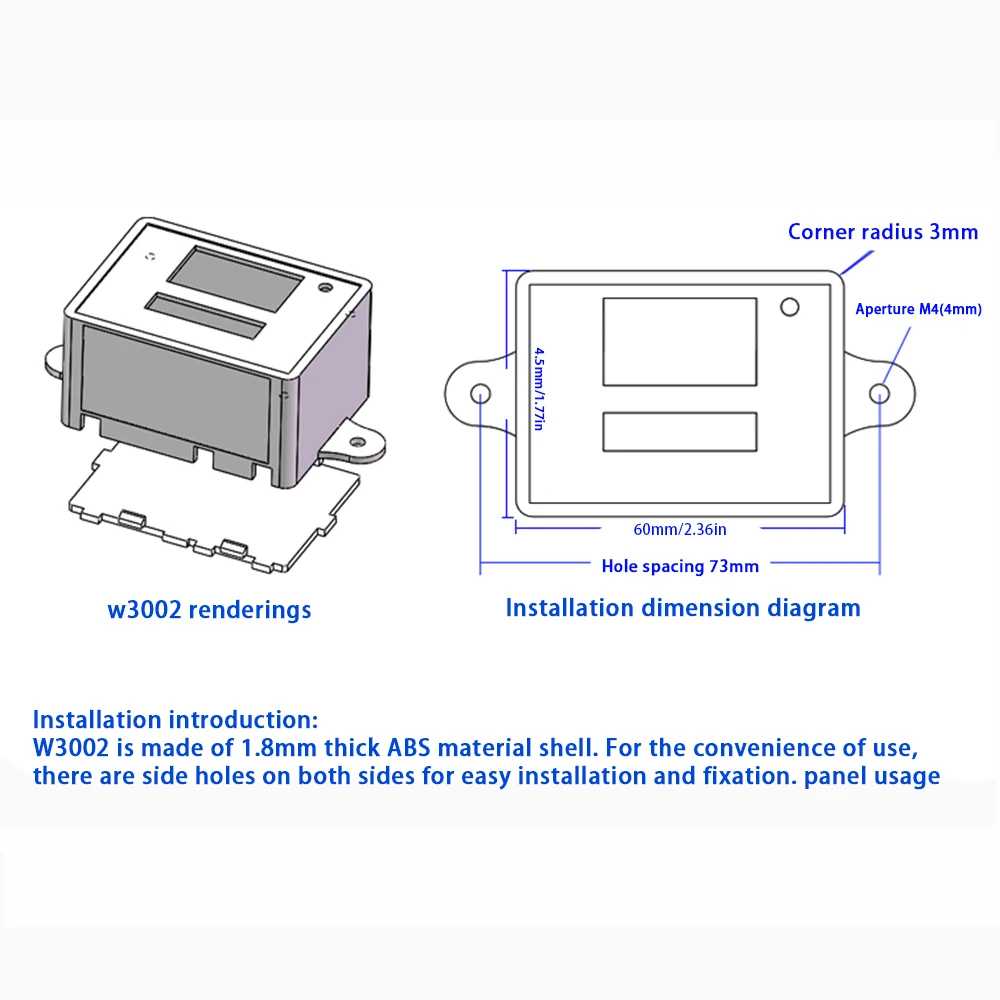 Corner radius 3mm

Aperture M4(4mm)

4.5mm/1.77in

60mm/2.36in

Hole spacing 73mm

w3002 renderings

Installation dimension diagram

Installation introduction:
W3002 is made of 1.8mm thick ABS material shell. For the convenience of use, there are side holes on both sides for easy installation and fixation. panel usage