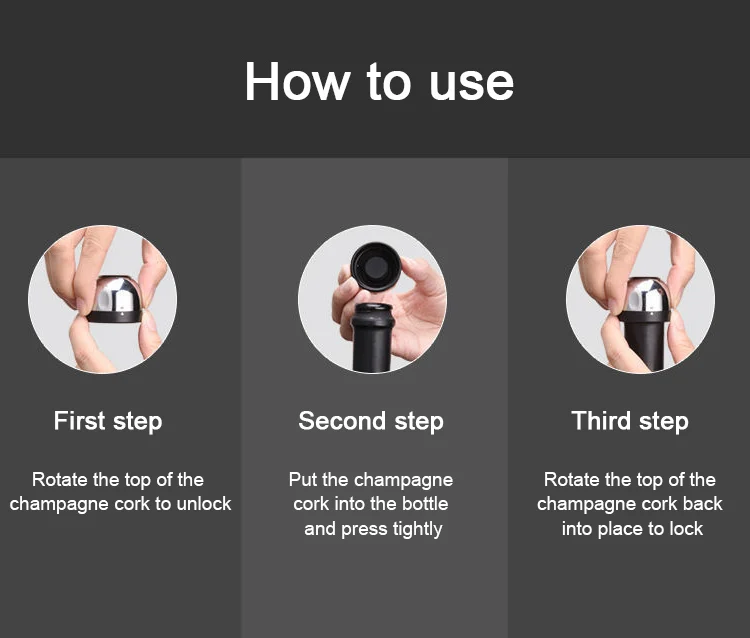 How to use

First step

Rotate the top of the champagne cork to unlock

Second step

Put the champagne cork into the bottle and press tightly

Third step

Rotate the top of the champagne cork back into place to lock