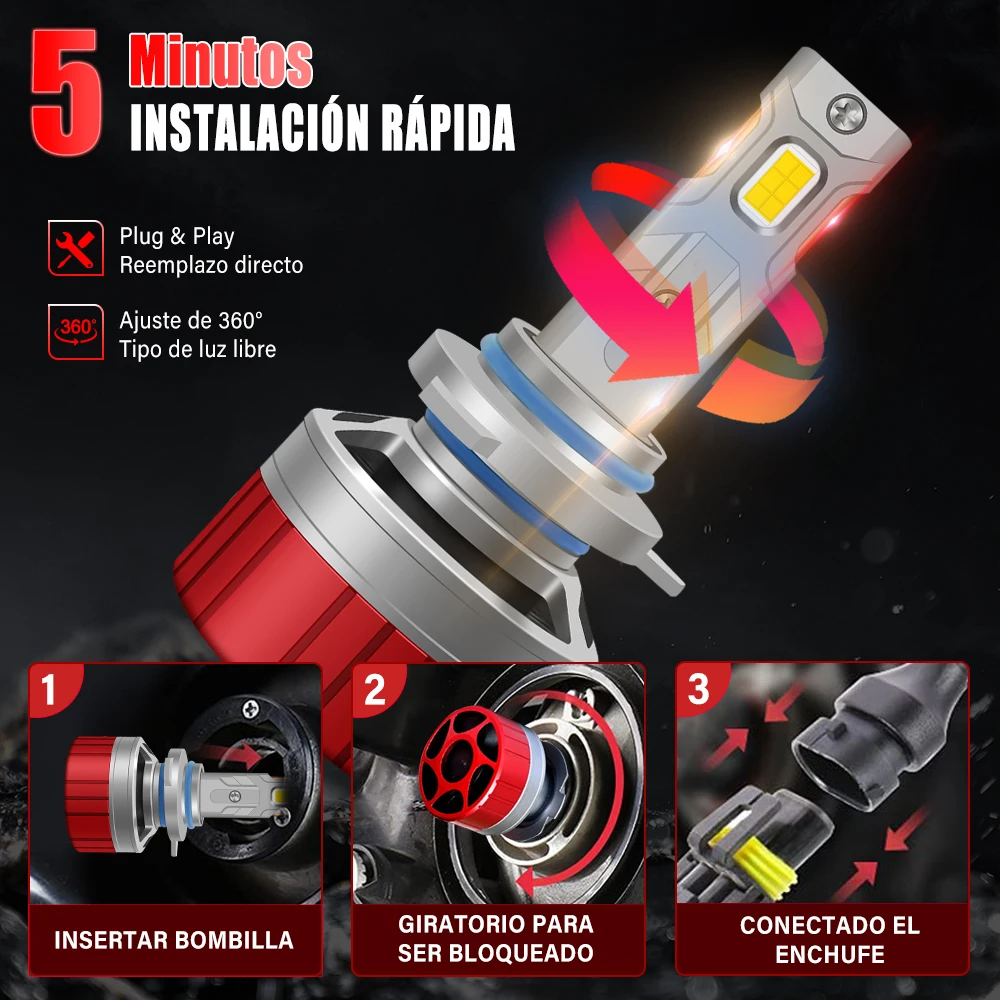 5 Minutos
INSTALACIÓN RÁPIDA

Plug & Play
Reemplazo directo

360°
Ajuste de 360°
Tipo de luz libre

1
INSERTAR BOMBILLA

2
GIRATORIO PARA SER BLOQUEADO

3
CONECTADO EL ENCHUFE