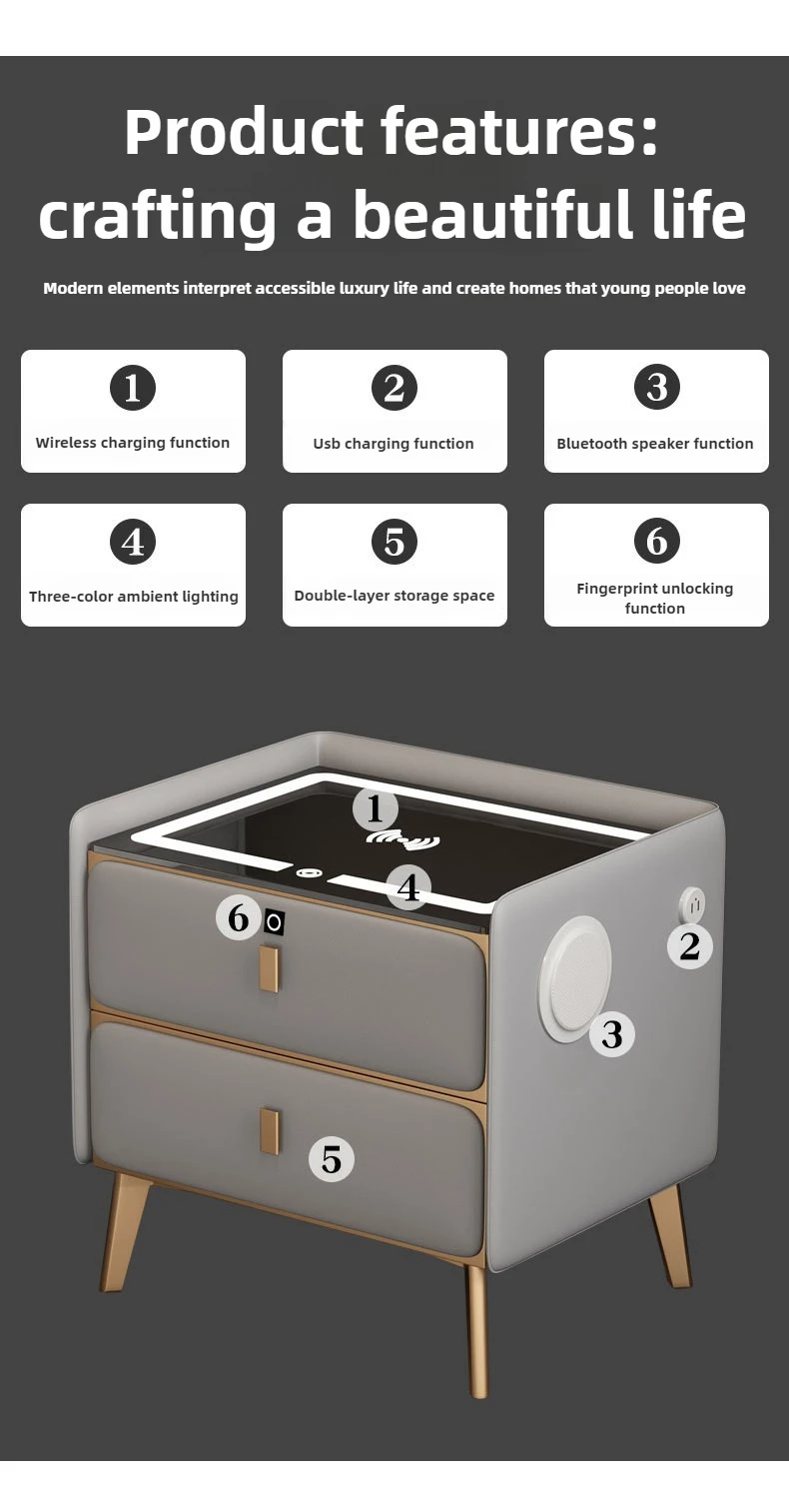 Product features:
crafting a beautiful life

Modern elements interpret accessible luxury life and create homes that young people love

1
Wireless charging function

2
Usb charging function

3
Bluetooth speaker function

4
Three-color ambient lighting

5
Double-layer storage space

6
Fingerprint unlocking function

1

4

6

2

3

5