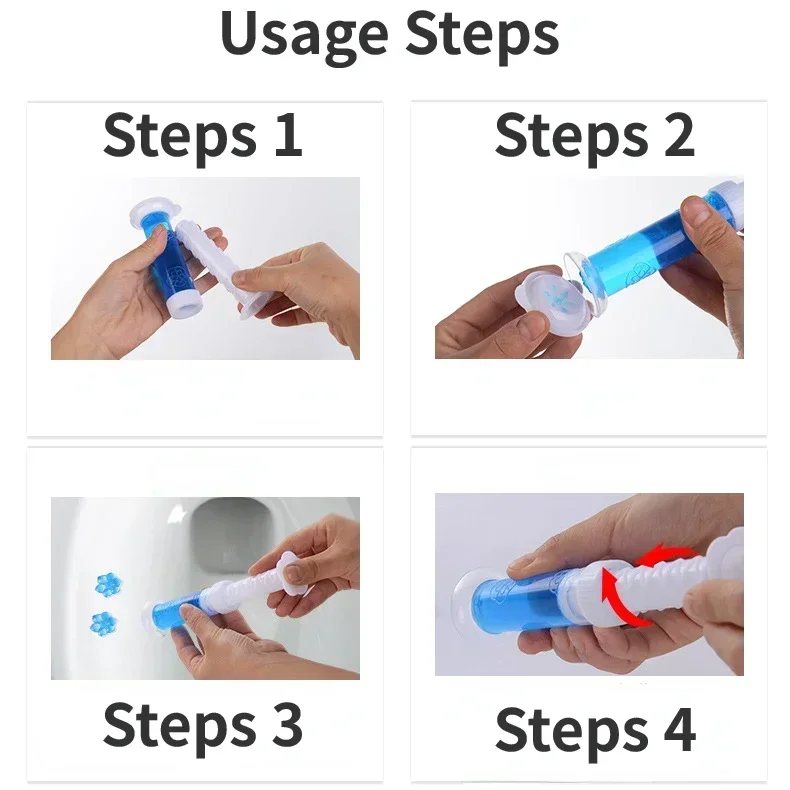 Usage Steps

Steps 1

Steps 2

Steps 3

Steps 4