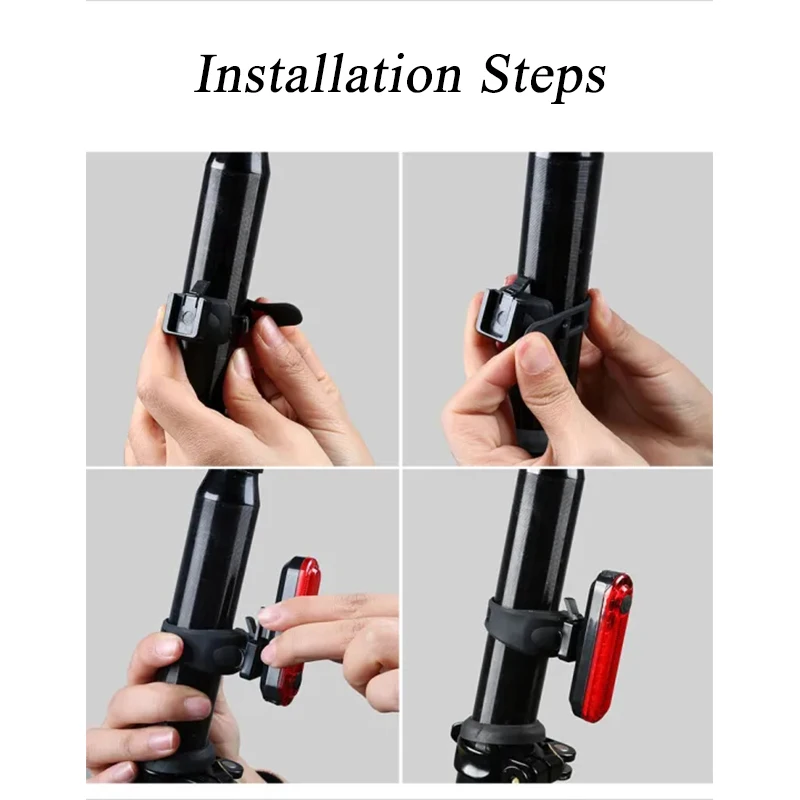 Installation Steps