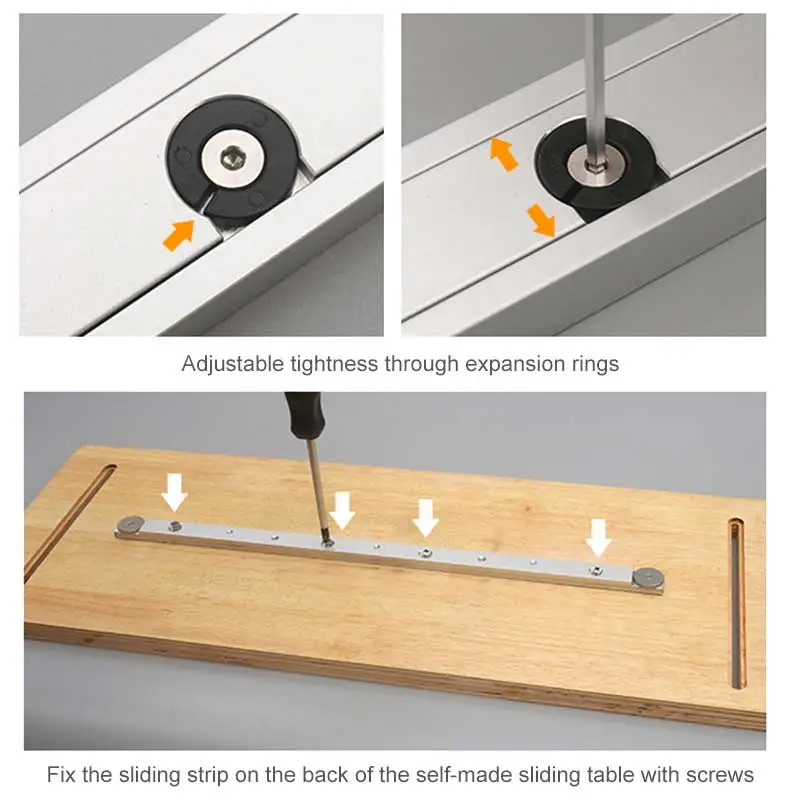 Adjustable tightness through expansion rings

Fix the sliding strip on the back of the self-made sliding table with screws