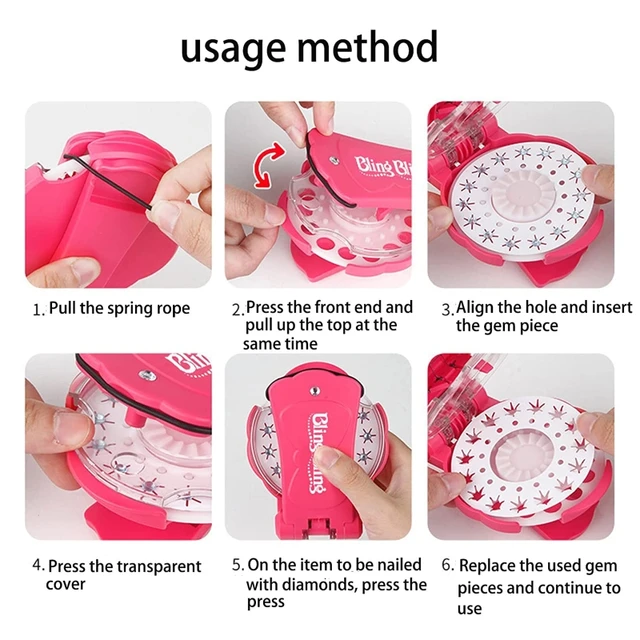 usage method

Bling Bli

1. Pull the spring rope

2. Press the front end and pull up the top at the same time

3. Align the hole and insert the gem piece

Blin

Bling Bling

4. Press the transparent cover

5. On the item to be nailed with diamonds, press the press

6. Replace the used gem pieces and continue to use