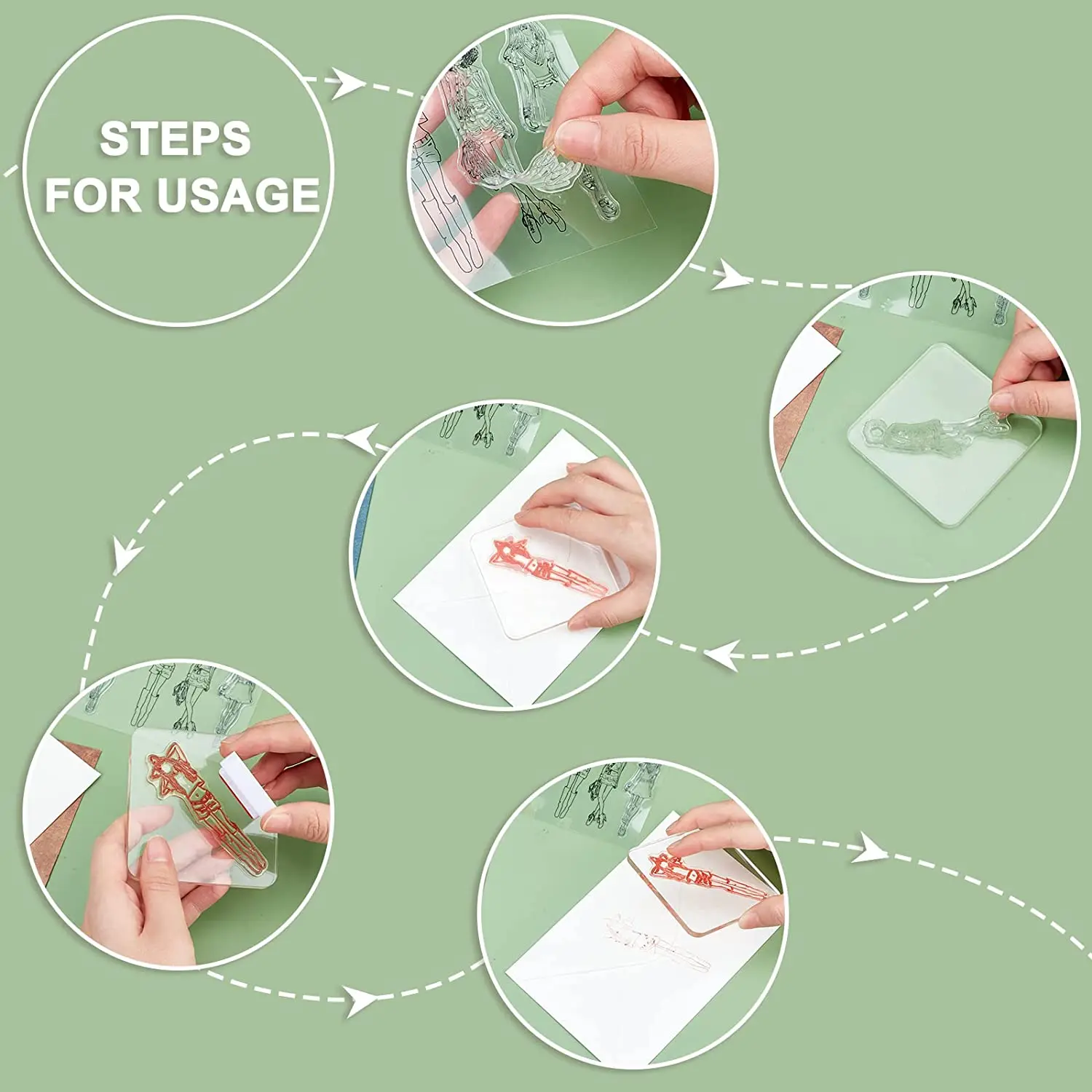 STEPS
FOR USAGE