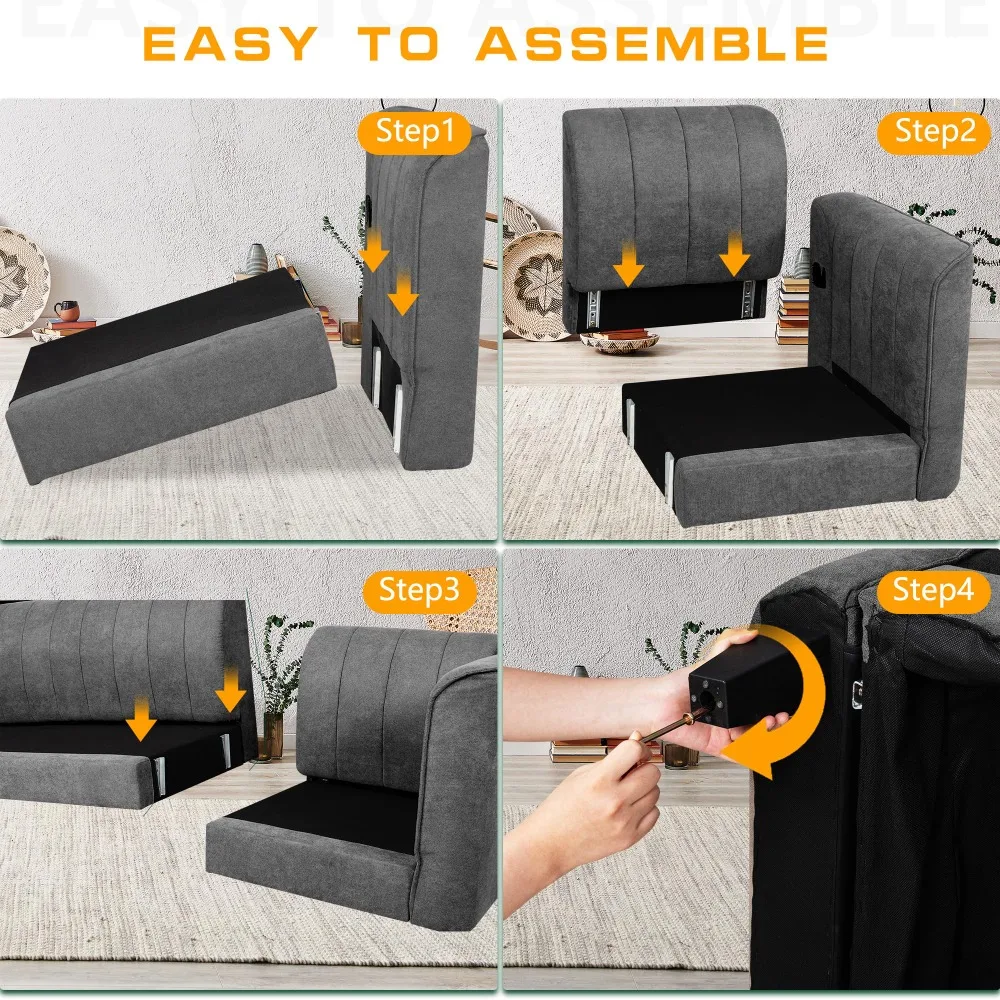 EASY TO ASSEMBLE

Step1

Step2

Step3

Step4