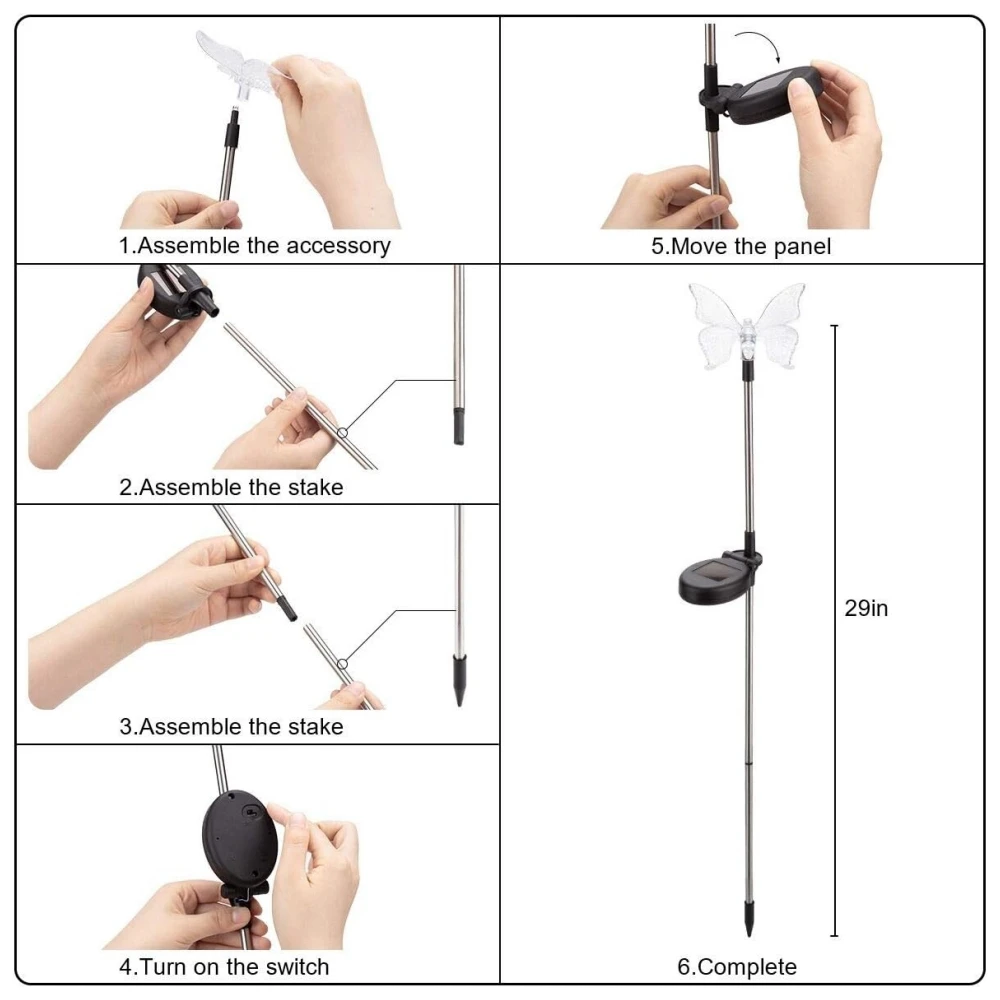 1.Assemble the accessory

2.Assemble the stake

3.Assemble the stake

4.Turn on the switch

5.Move the panel

29in

6.Complete