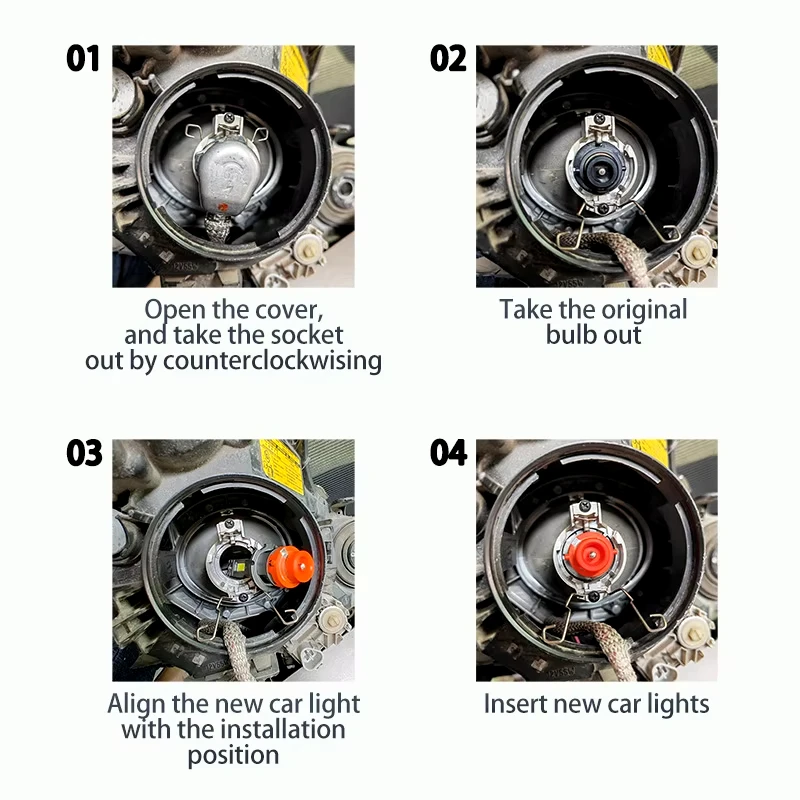 01

Open the cover, and take the socket out by counterclockwising

02

Take the original bulb out

03

Align the new car light with the installation position

04

Insert new car lights