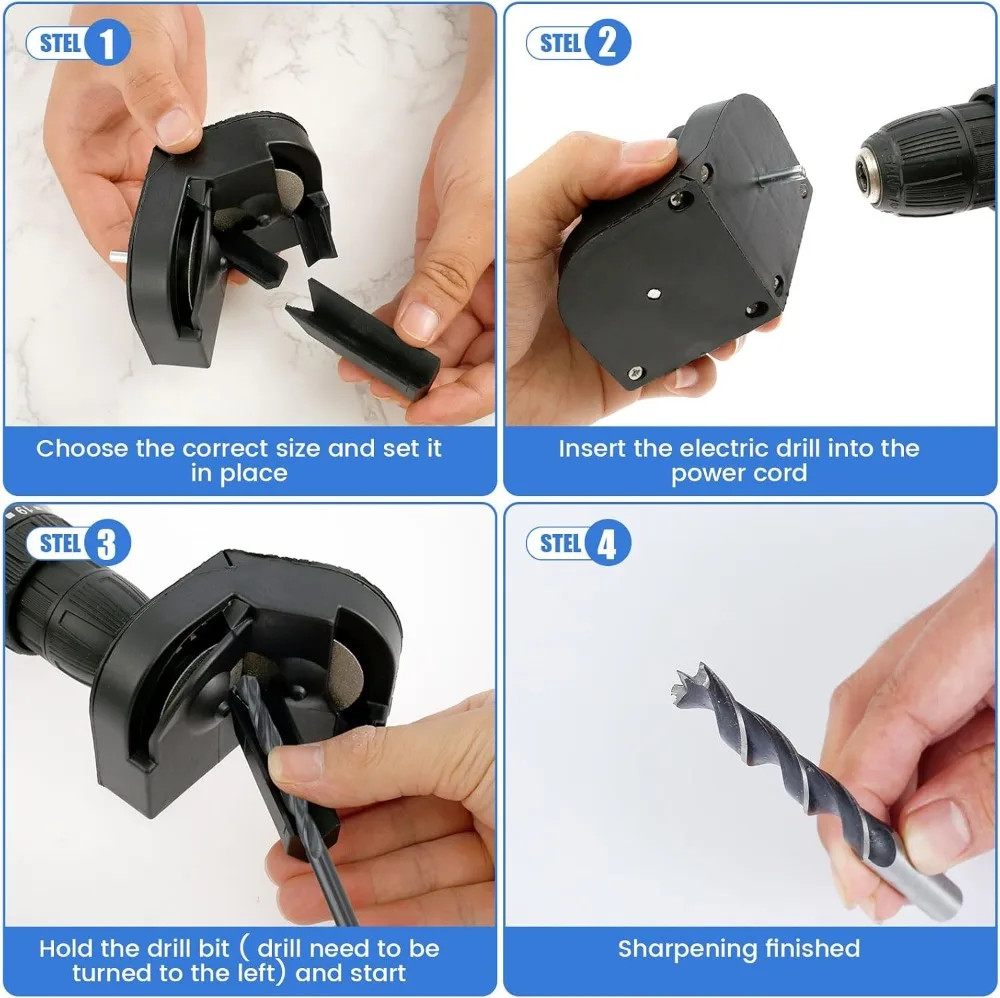 STEL 1

Choose the correct size and set it in place

STEL 2

Insert the electric drill into the power cord

STEL 3

Hold the drill bit ( drill need to be turned to the left) and start

STEL 4

Sharpening finished