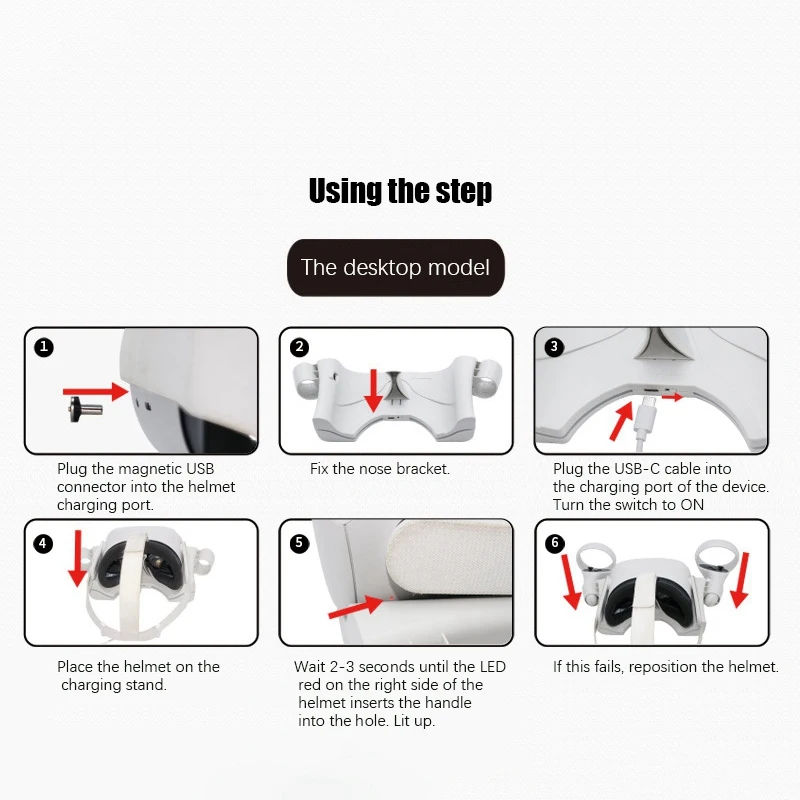 Using the step

The desktop model

1

Plug the magnetic USB connector into the helmet charging port.

2

Fix the nose bracket.

3

Plug the USB-C cable into the charging port of the device. Turn the switch to ON

4

Place the helmet on the charging stand.

5

Wait 2-3 seconds until the LED red on the right side of the helmet inserts the handle into the hole. Lit up.

6

If this fails, reposition the helmet.