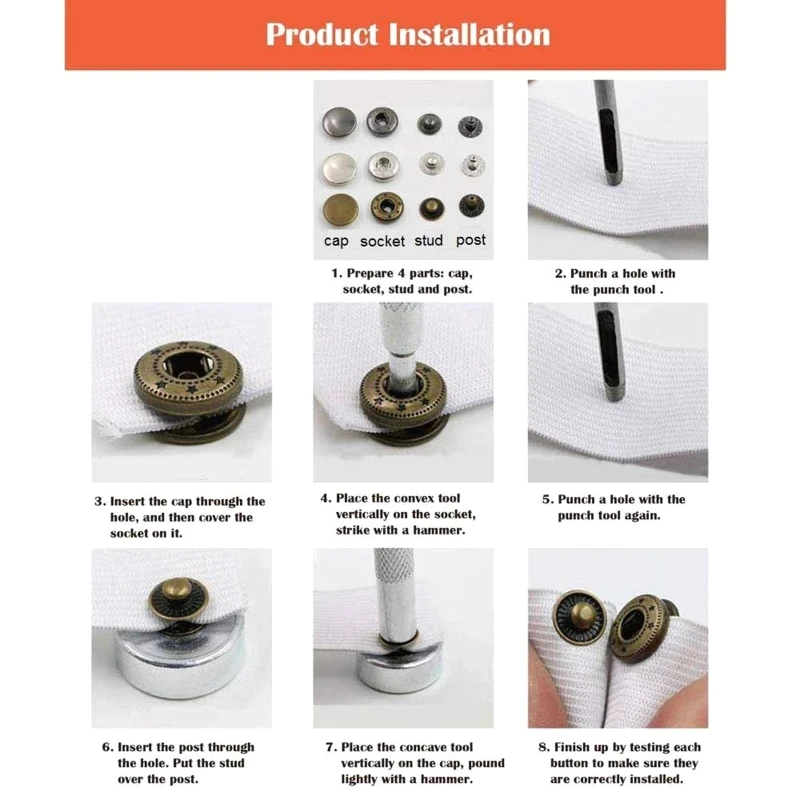 Product Installation

cap socket stud post

1. Prepare 4 parts: cap, socket, stud and post.

2. Punch a hole with the punch tool .

3. Insert the cap through the hole, and then cover the socket on it.

4. Place the convex tool vertically on the socket, strike with a hammer.

5. Punch a hole with the punch tool again.

6. Insert the post through the hole. Put the stud over the post.

7. Place the concave tool vertically on the cap, pound lightly with a hammer.

8. Finish up by testing each button to make sure they are correctly installed.