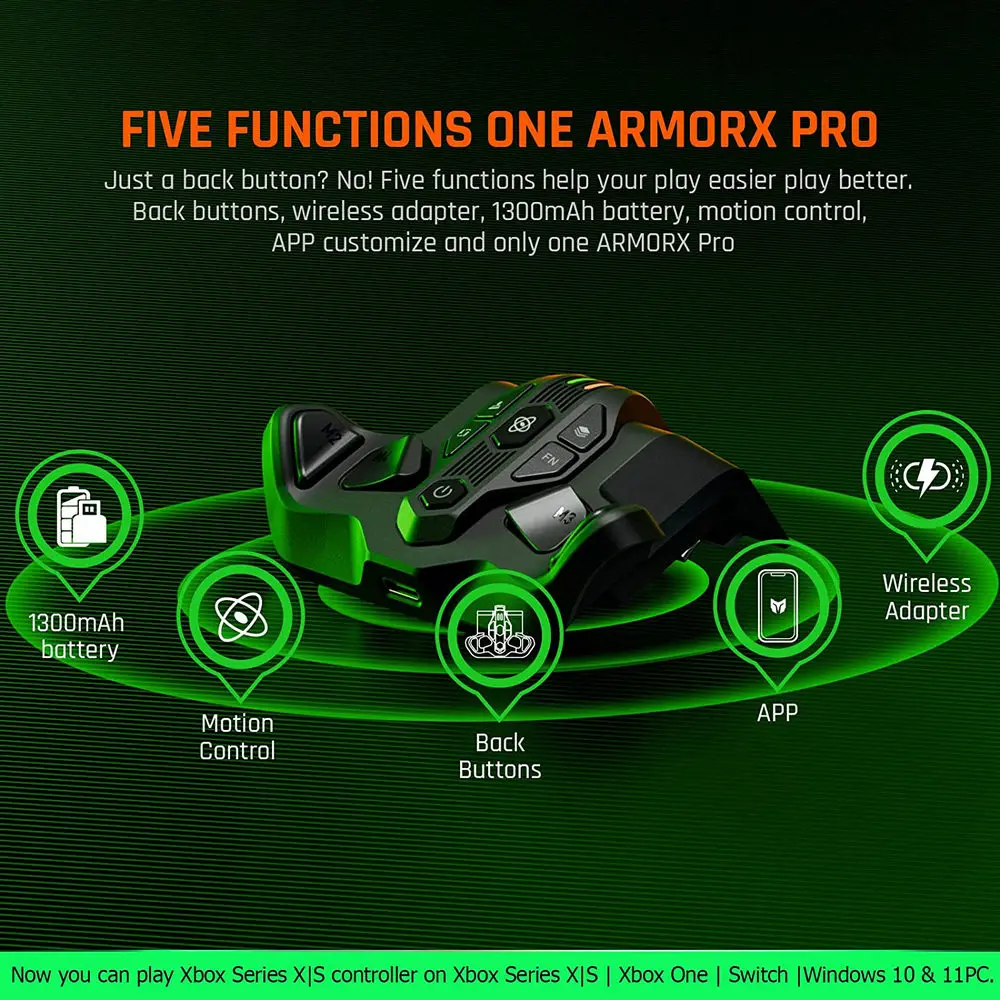 FIVE FUNCTIONS ONE ARMORX PRO

Just a back button? No! Five functions help your play easier play better. Back buttons, wireless adapter, 1300mAh battery, motion control, APP customize and only one ARMORX Pro

M2

FN

M3

1300mAh battery

Motion Control

Back Buttons

APP

Wireless Adapter

Now you can play Xbox Series X|S controller on Xbox Series X|S | Xbox One | Switch |Windows 10 & 11PC.