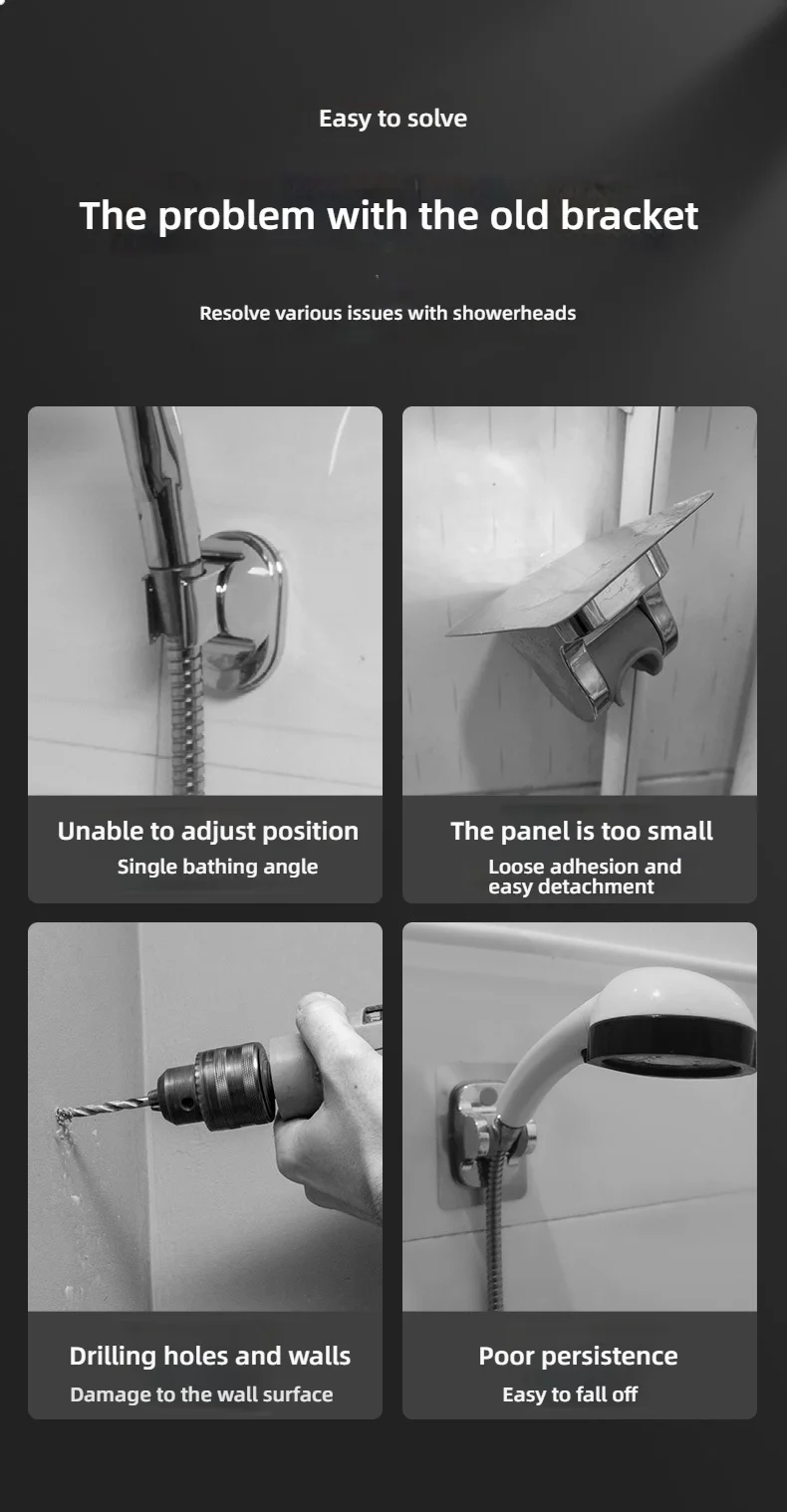 Easy to solve

The problem with the old bracket

Resolve various issues with showerheads

Unable to adjust position
Single bathing angle

The panel is too small
Loose adhesion and easy detachment

Drilling holes and walls
Damage to the wall surface

Poor persistence
Easy to fall off