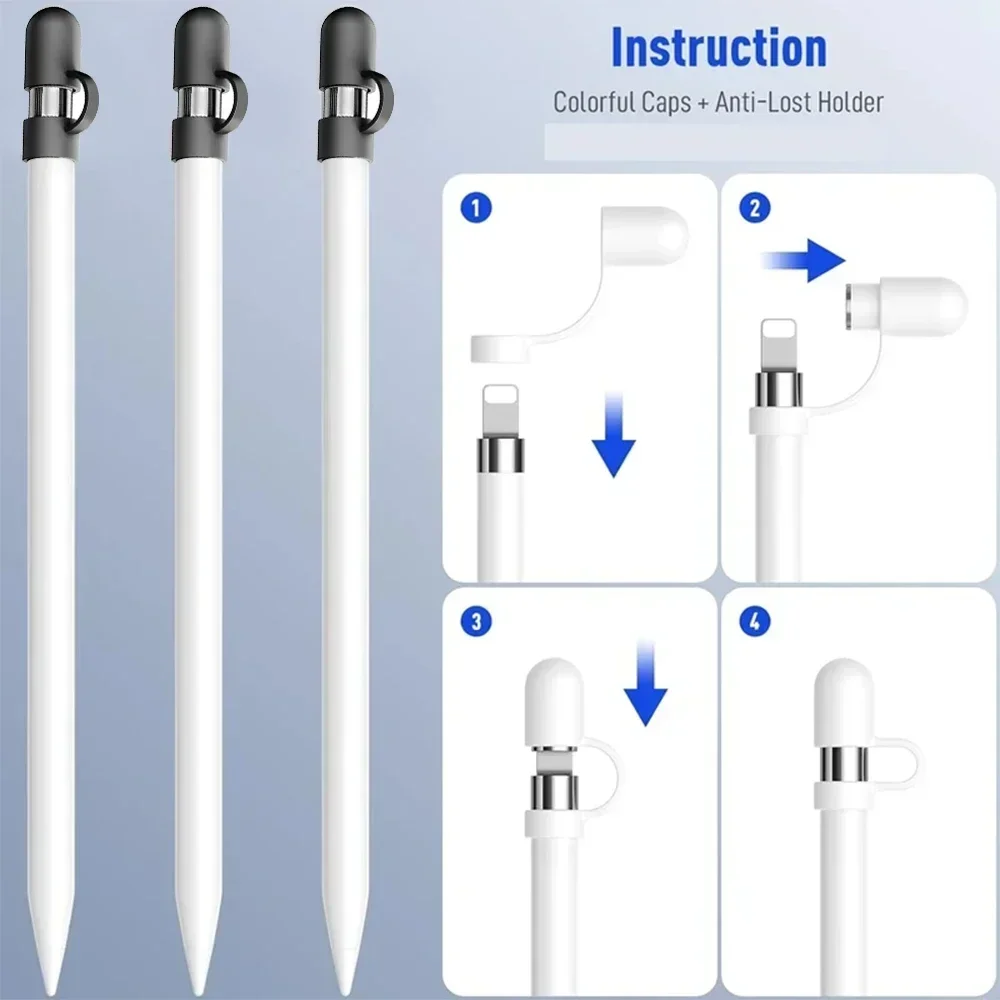 Instruction

Colorful Caps + Anti-Lost Holder

1

2

3

4