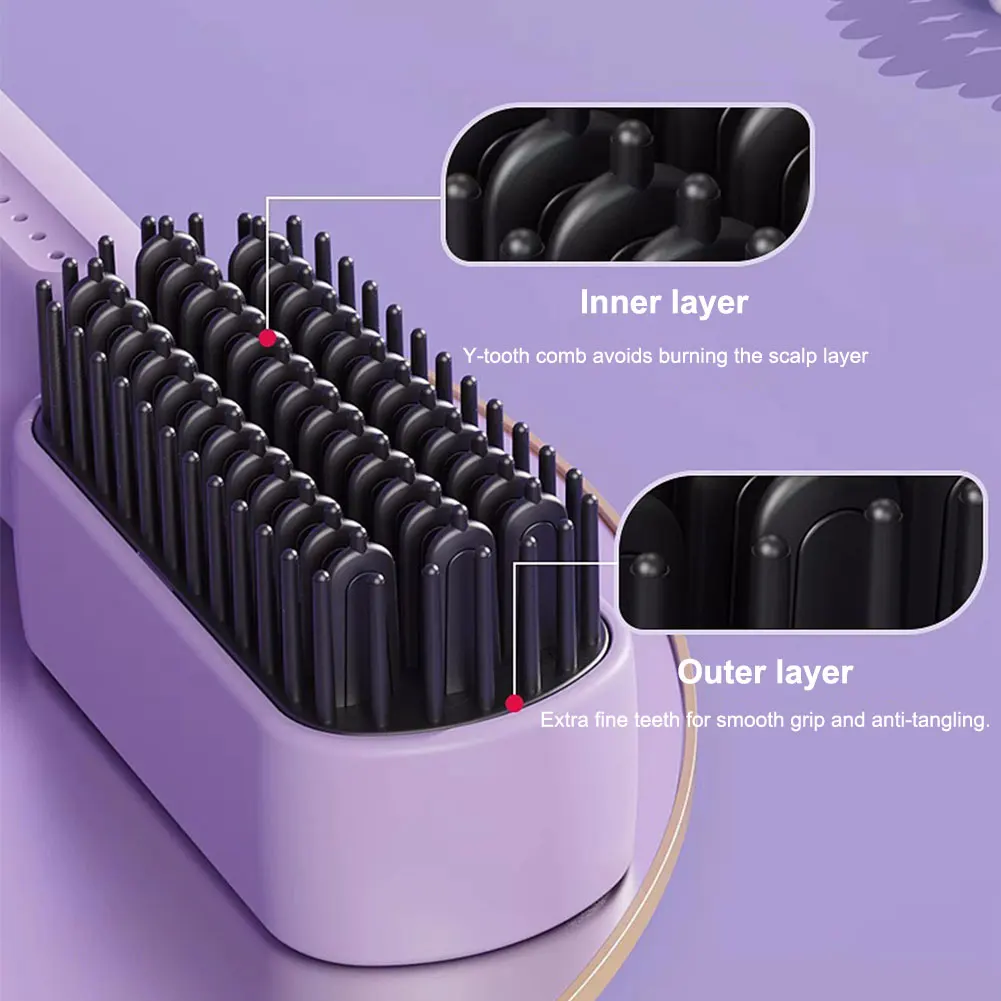 Inner layer

Y-tooth comb avoids burning the scalp layer

Outer layer

Extra fine teeth for smooth grip and anti-tangling.