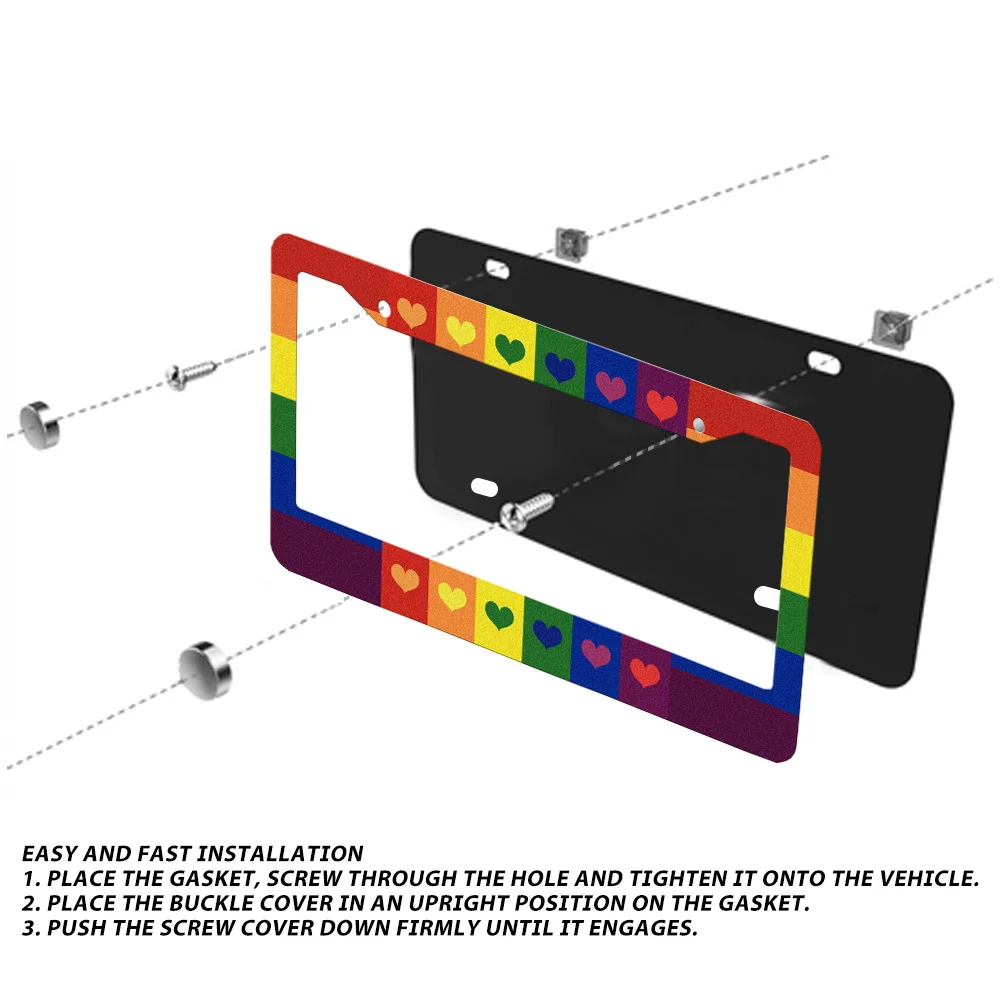 EASY AND FAST INSTALLATION
1. PLACE THE GASKET, SCREW THROUGH THE HOLE AND TIGHTEN IT ONTO THE VEHICLE.
2. PLACE THE BUCKLE COVER IN AN UPRIGHT POSITION ON THE GASKET.
3. PUSH THE SCREW COVER DOWN FIRMLY UNTIL IT ENGAGES.