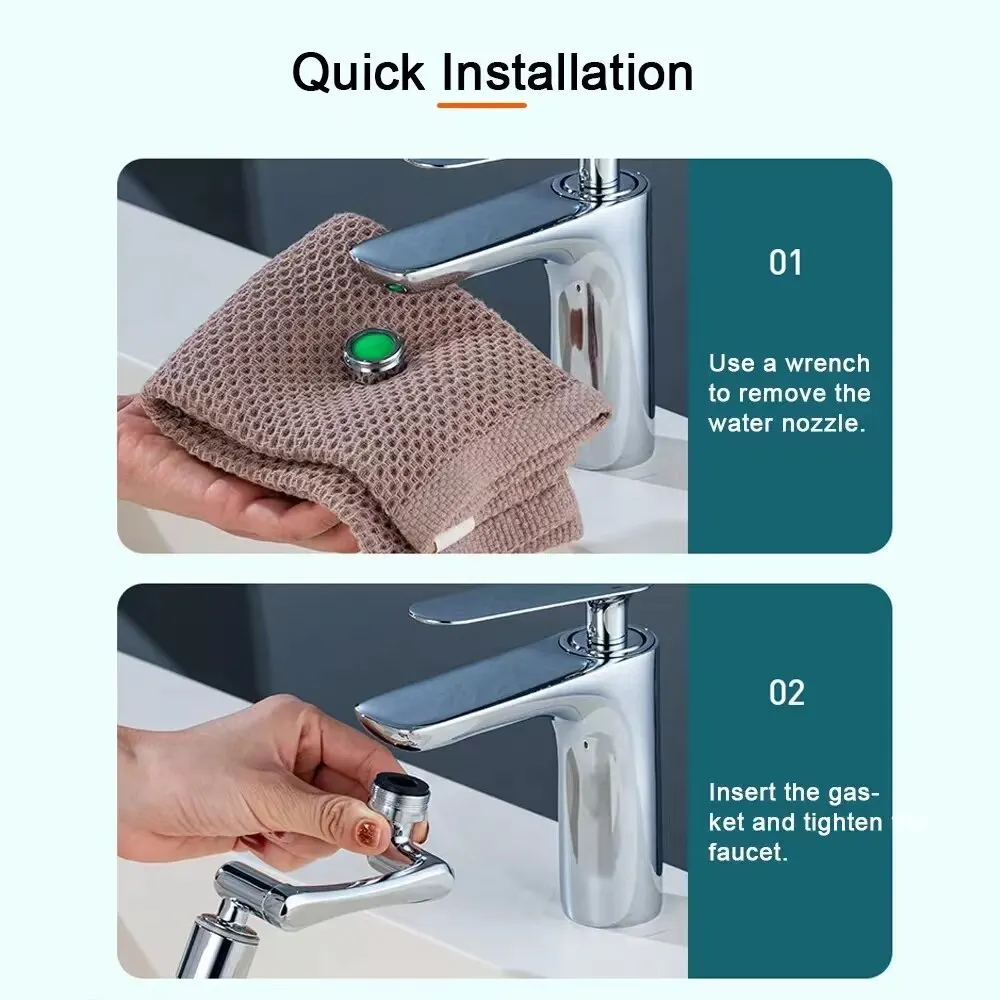 Quick Installation

01

Use a wrench to remove the water nozzle.

02

Insert the gasket and tighten faucet.