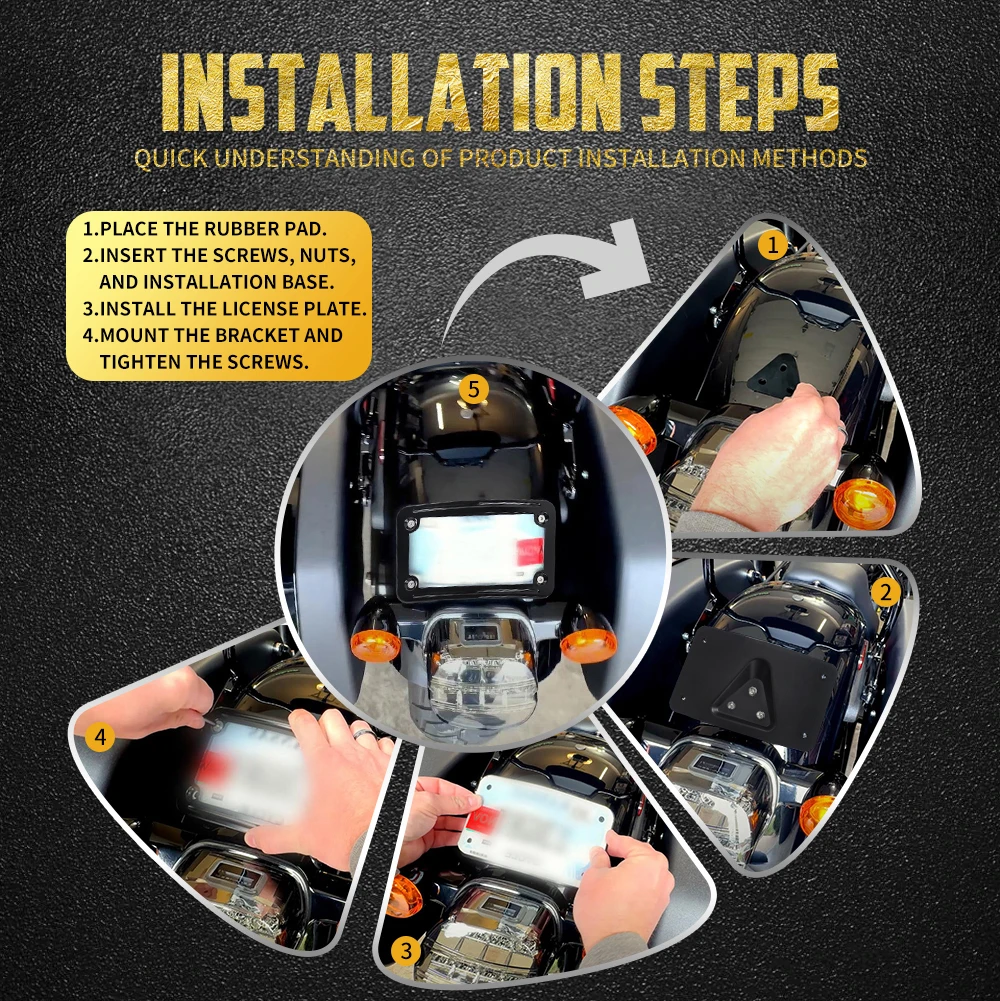 INSTALLATION STEPS
QUICK UNDERSTANDING OF PRODUCT INSTALLATION METHODS

1.PLACE THE RUBBER PAD.
2.INSERT THE SCREWS, NUTS, AND INSTALLATION BASE.
3.INSTALL THE LICENSE PLATE.
4.MOUNT THE BRACKET AND TIGHTEN THE SCREWS.

1
5
2
4
3