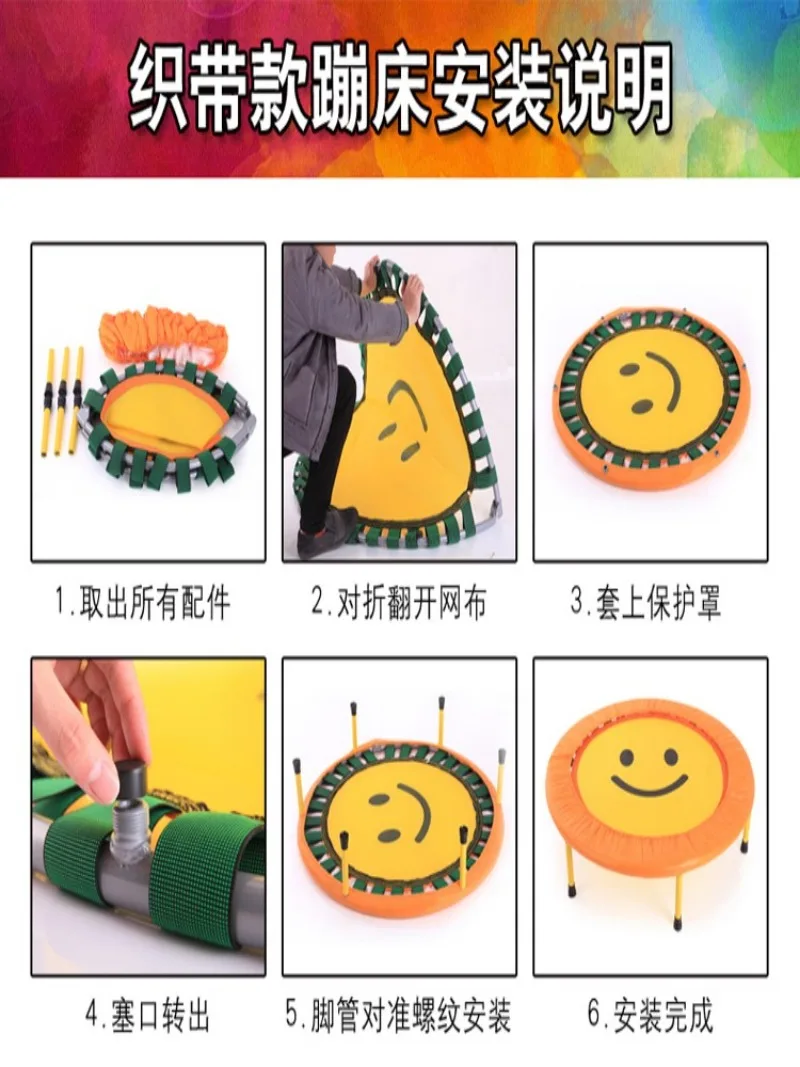 织带款蹦床安装说明

1.取出所有配件

2.对折翻开网布

3.套上保护罩

4.塞口转出

5.脚管对准螺纹安装

6.安装完成