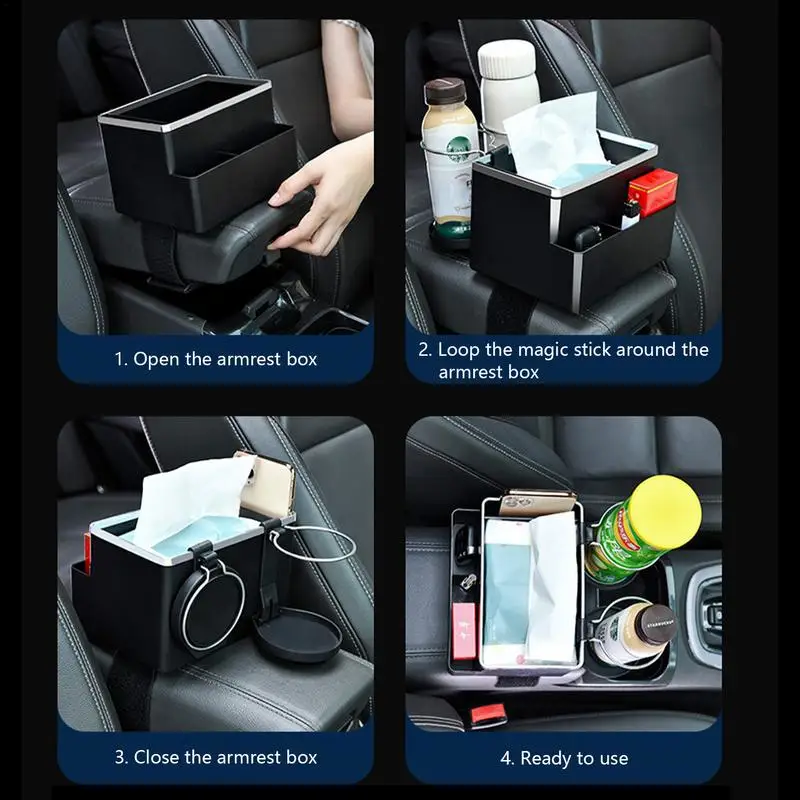 1. Open the armrest box

2. Loop the magic stick around the armrest box

3. Close the armrest box

4. Ready to use