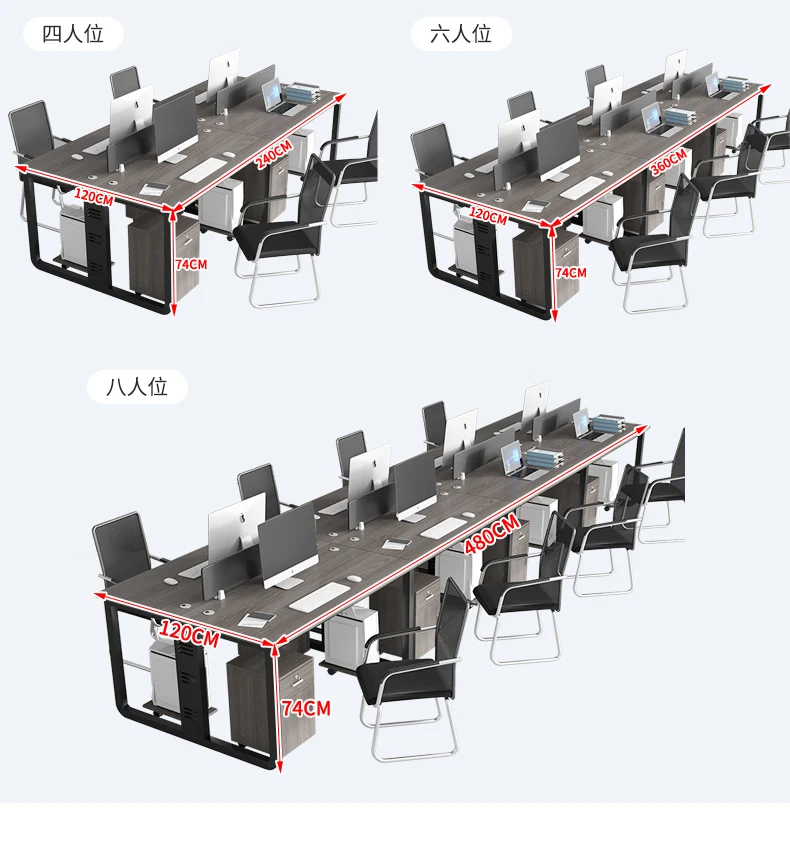 四人位

240CM

120CM

74CM

六人位

360CM

120CM

74CM

八人位

480CM

120CM

74CM