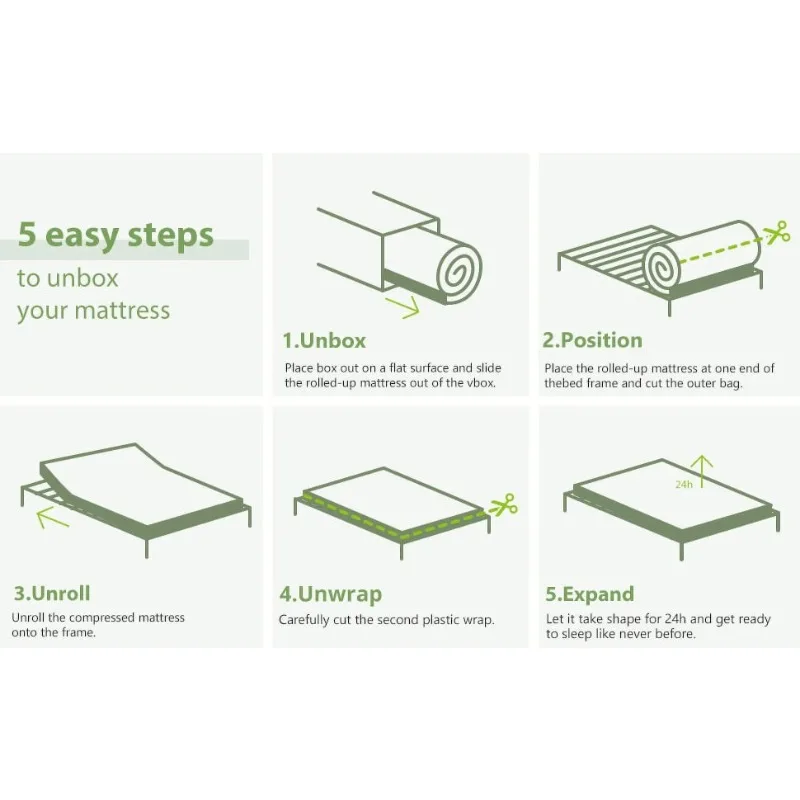 5 easy steps
to unbox
your mattress

1.Unbox

Place box out on a flat surface and slide the rolled-up mattress out of the vbox.

2.Position

Place the rolled-up mattress at one end of thebed frame and cut the outer bag.

3.Unroll

Unroll the compressed mattress onto the frame.

4.Unwrap

Carefully cut the second plastic wrap.

24h

5.Expand

Let it take shape for 24h and get ready to sleep like never before.