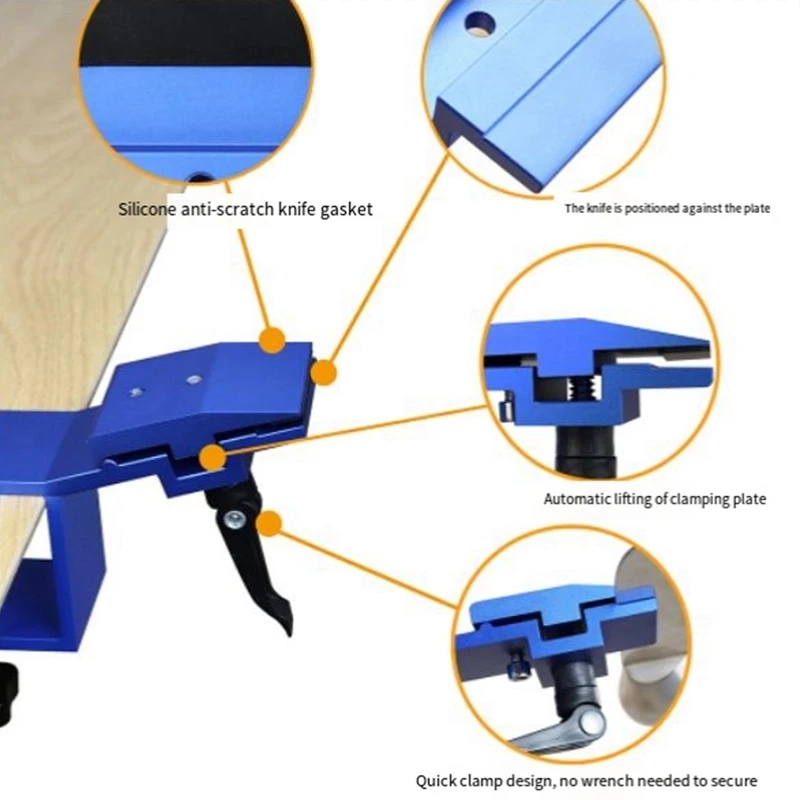 Silicone anti-scratch knife gasket

The knife is positioned against the plate

Automatic lifting of clamping plate

Quick clamp design, no wrench needed to secure