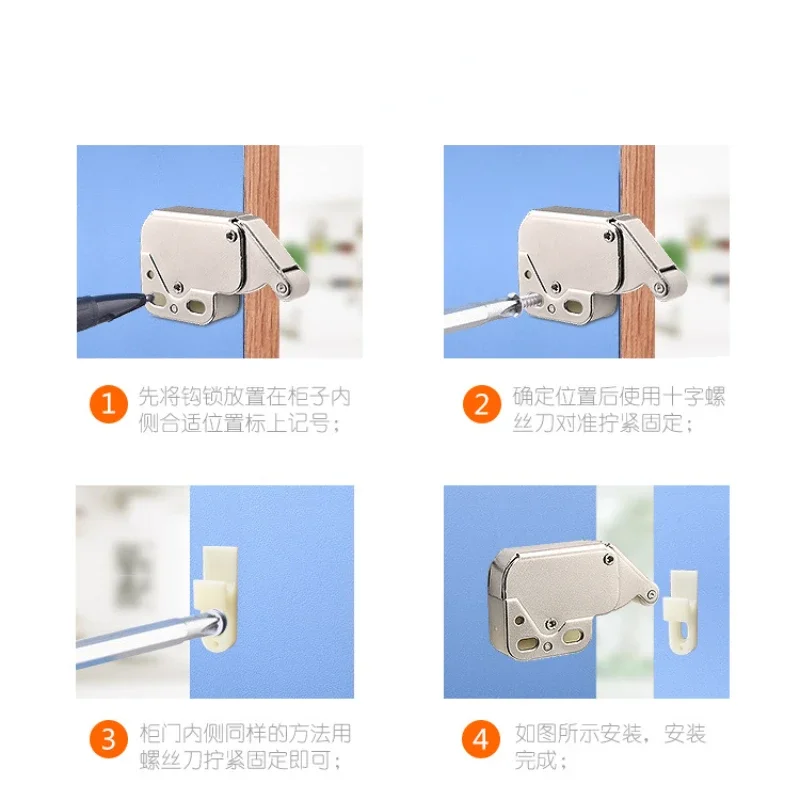 1 先将钩锁放置在柜子内侧合适位置标上记号；

2 确定位置后使用十字螺丝刀对准拧紧固定；

3 柜门内侧同样的方法用螺丝刀拧紧固定即可；

4 如图所示安装，安装完成；