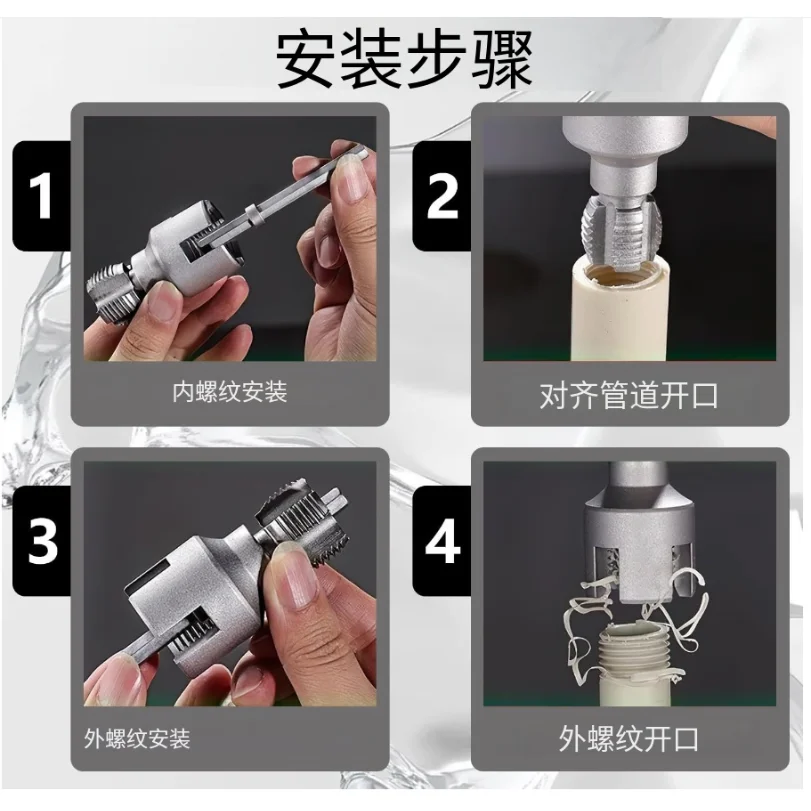 安装步骤

1

内螺纹安装

2

对齐管道开口

3

外螺纹安装

4

外螺纹开口