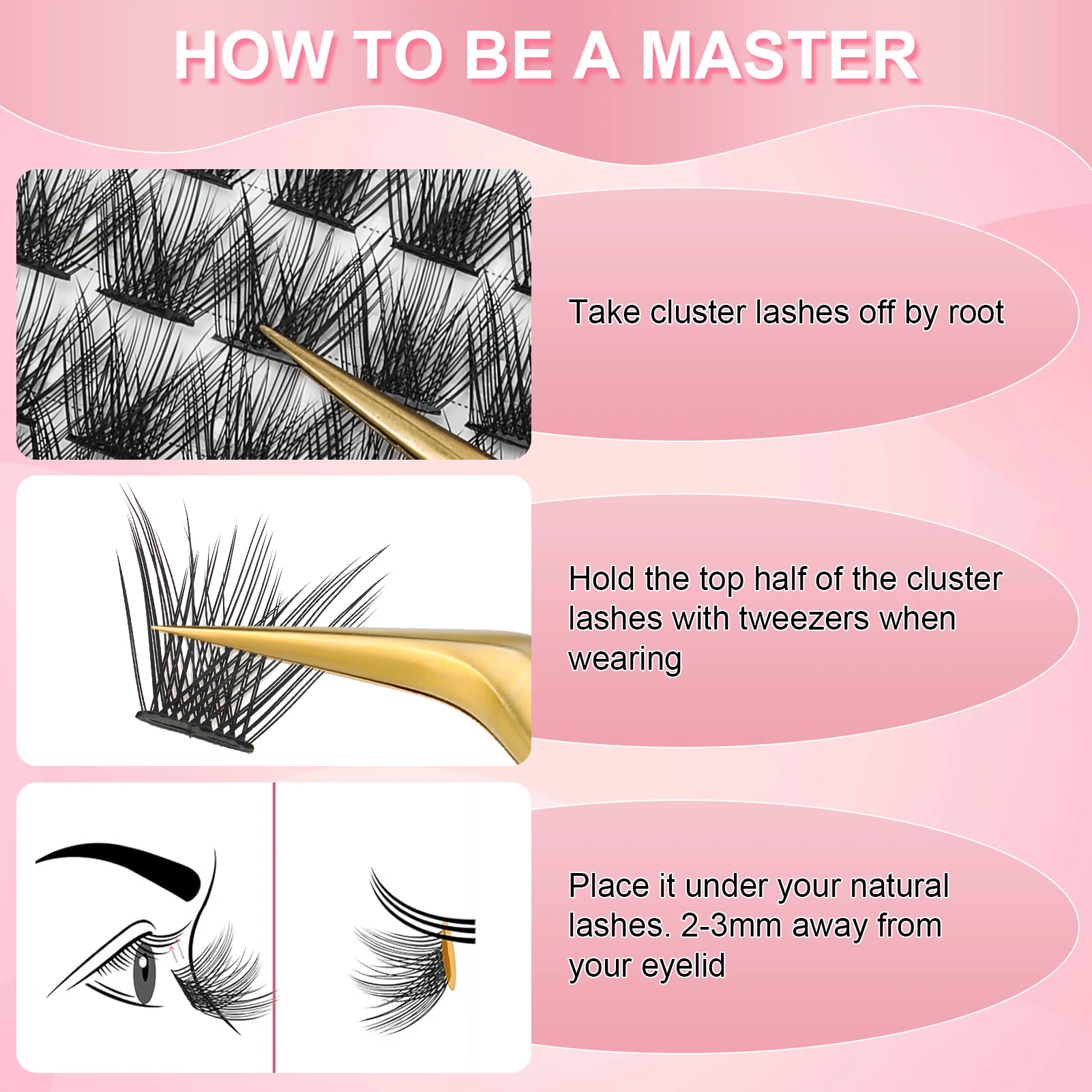 HOW TO BE A MASTER

Take cluster lashes off by root

Hold the top half of the cluster lashes with tweezers when wearing

Place it under your natural lashes. 2-3mm away from your eyelid