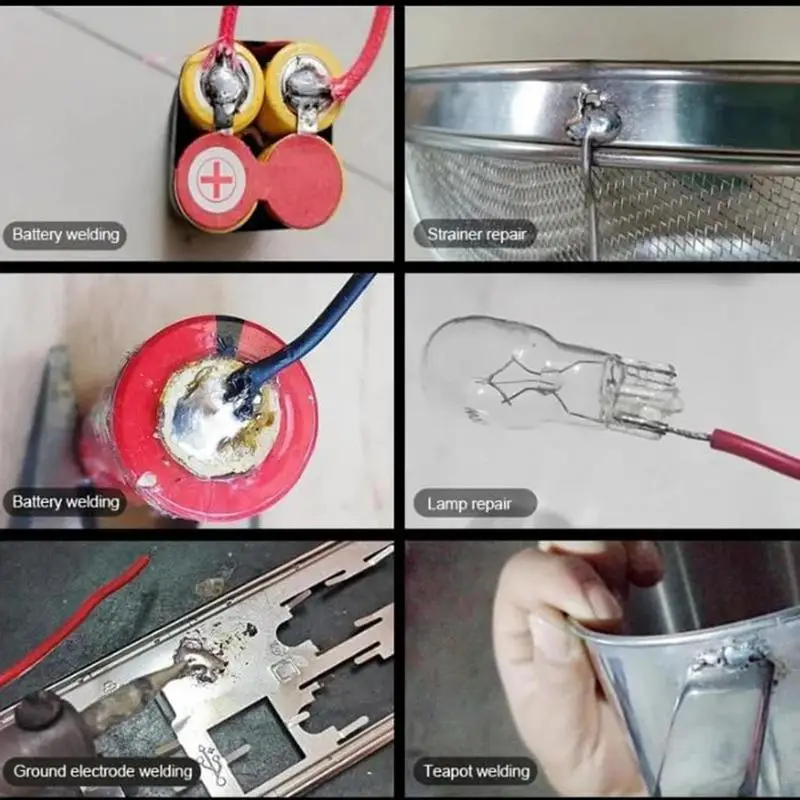 Battery welding

Strainer repair

Battery welding

Lamp repair

Ground electrode welding

Teapot welding