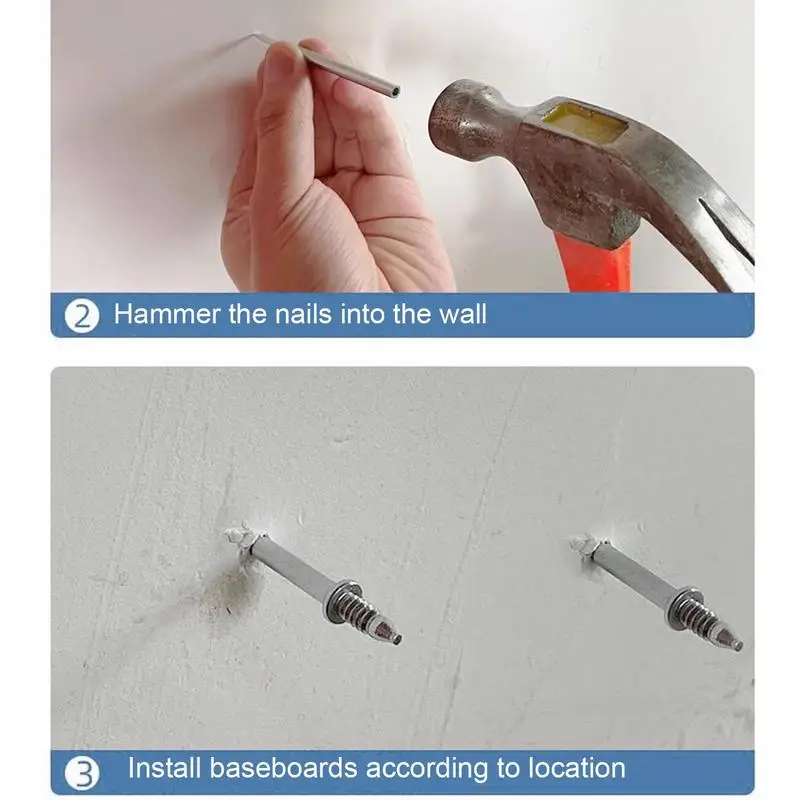 2 Hammer the nails into the wall

3 Install baseboards according to location