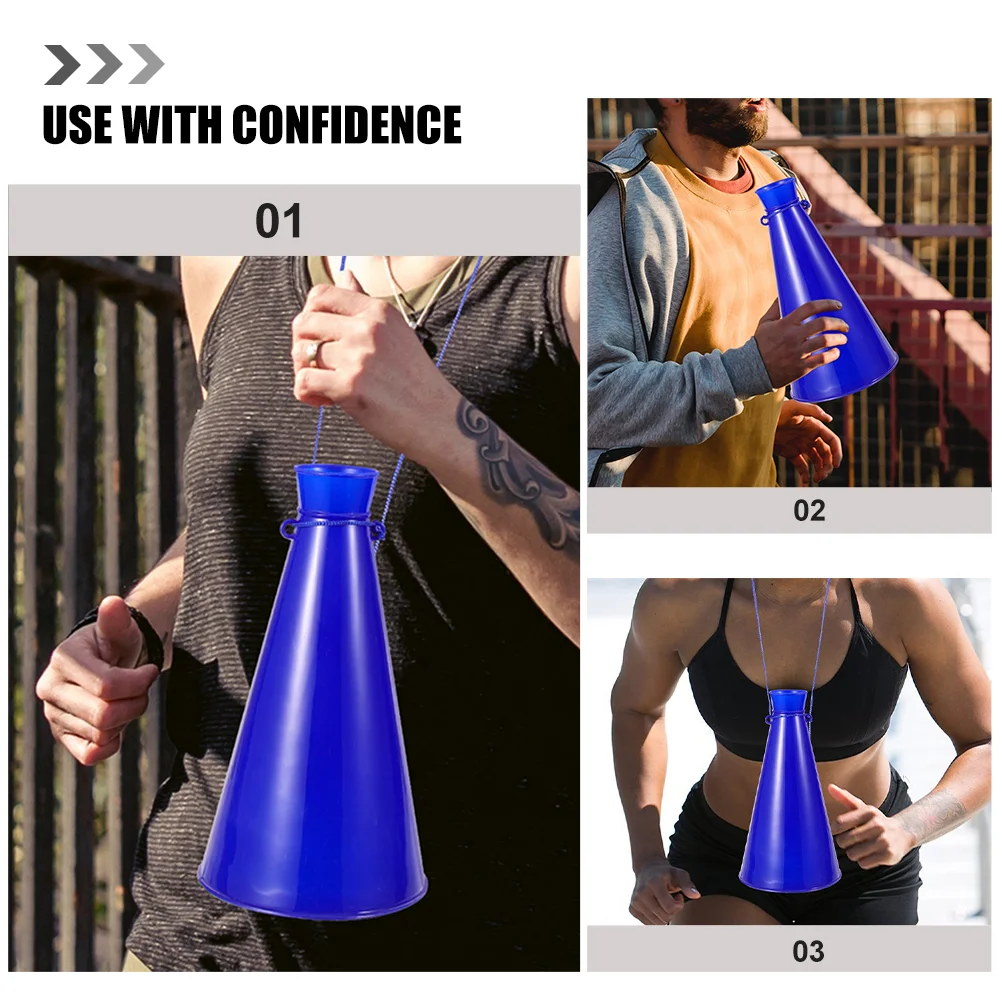 USE WITH CONFIDENCE

01

02

03