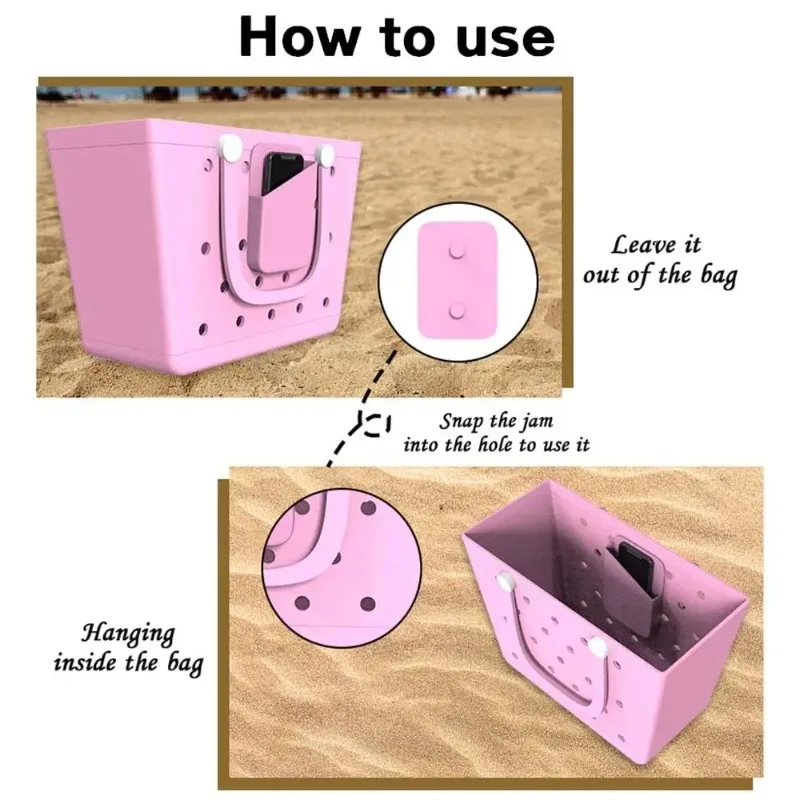 How to use

Leave it out of the bag

Snap the jam into the hole to use it

Hanging inside the bag