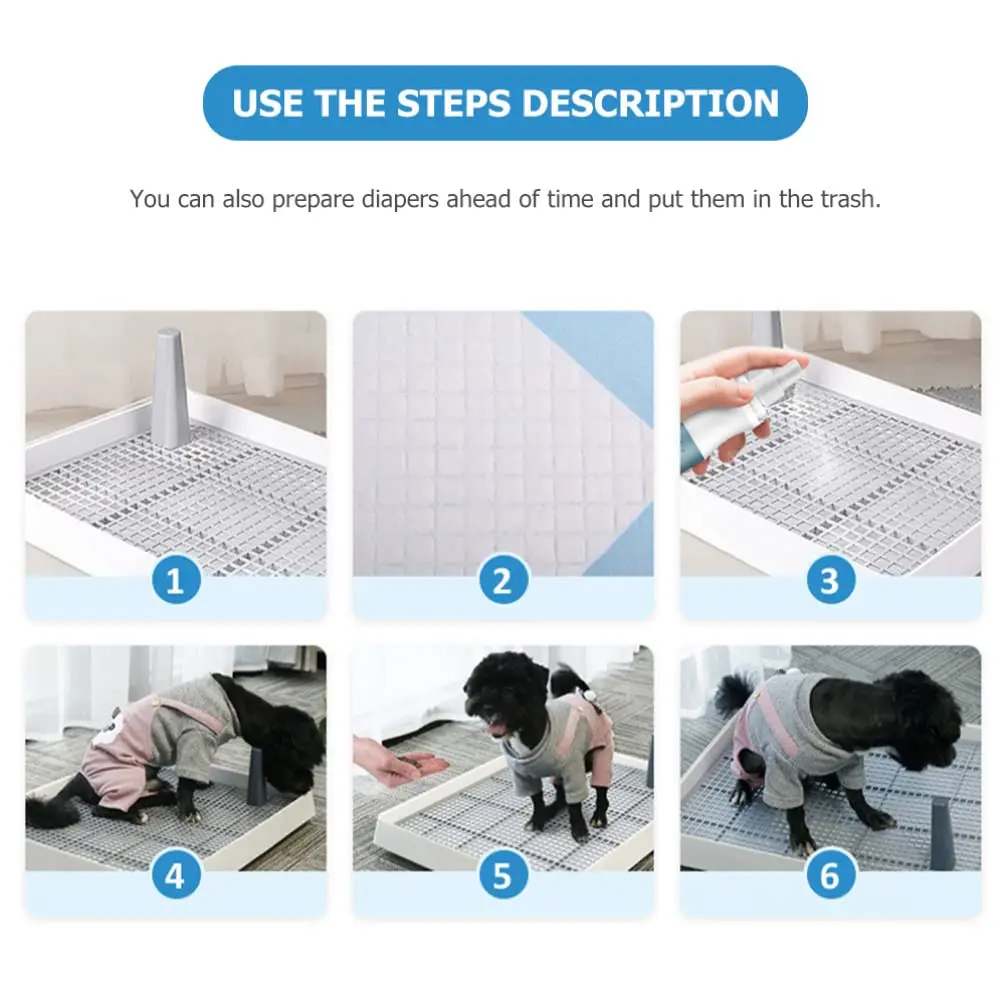 USE THE STEPS DESCRIPTION

You can also prepare diapers ahead of time and put them in the trash.

1

2

3

4

5

6