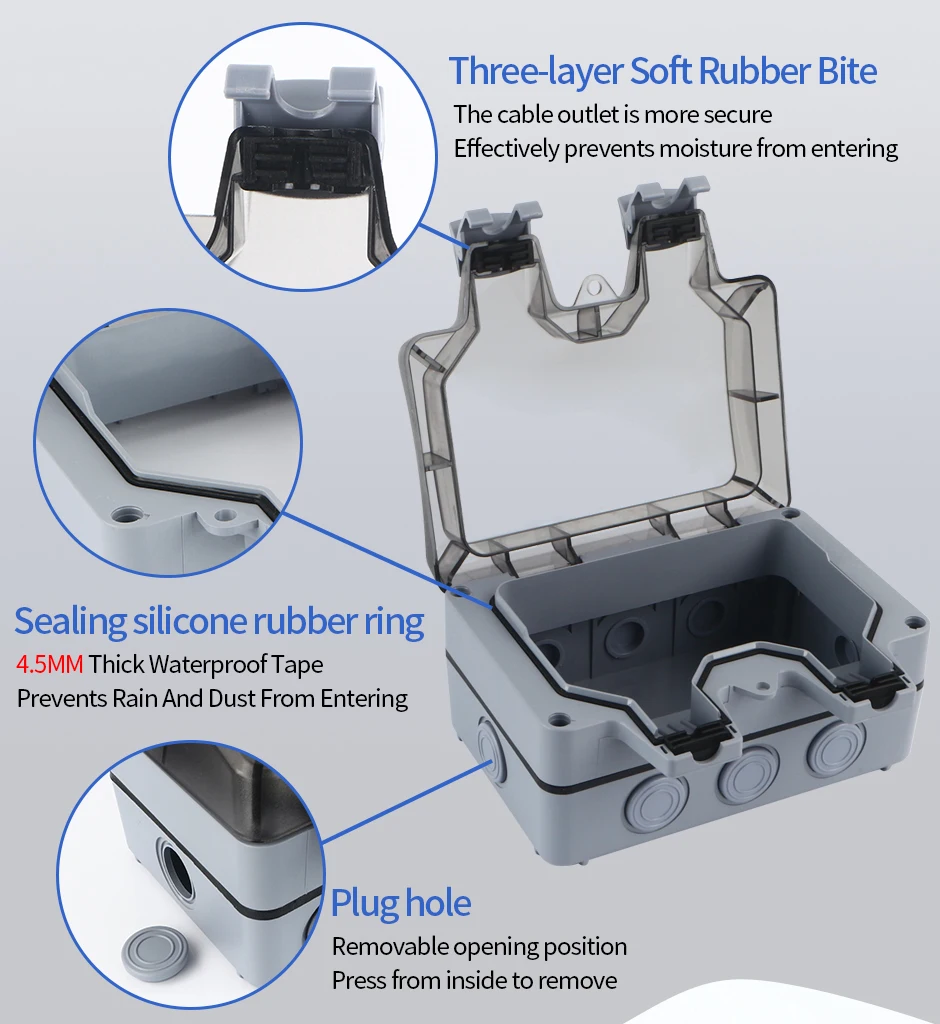 Three-layer Soft Rubber Bite
The cable outlet is more secure
Effectively prevents moisture from entering

Sealing silicone rubber ring
4.5MM Thick Waterproof Tape
Prevents Rain And Dust From Entering

Plug hole
Removable opening position
Press from inside to remove