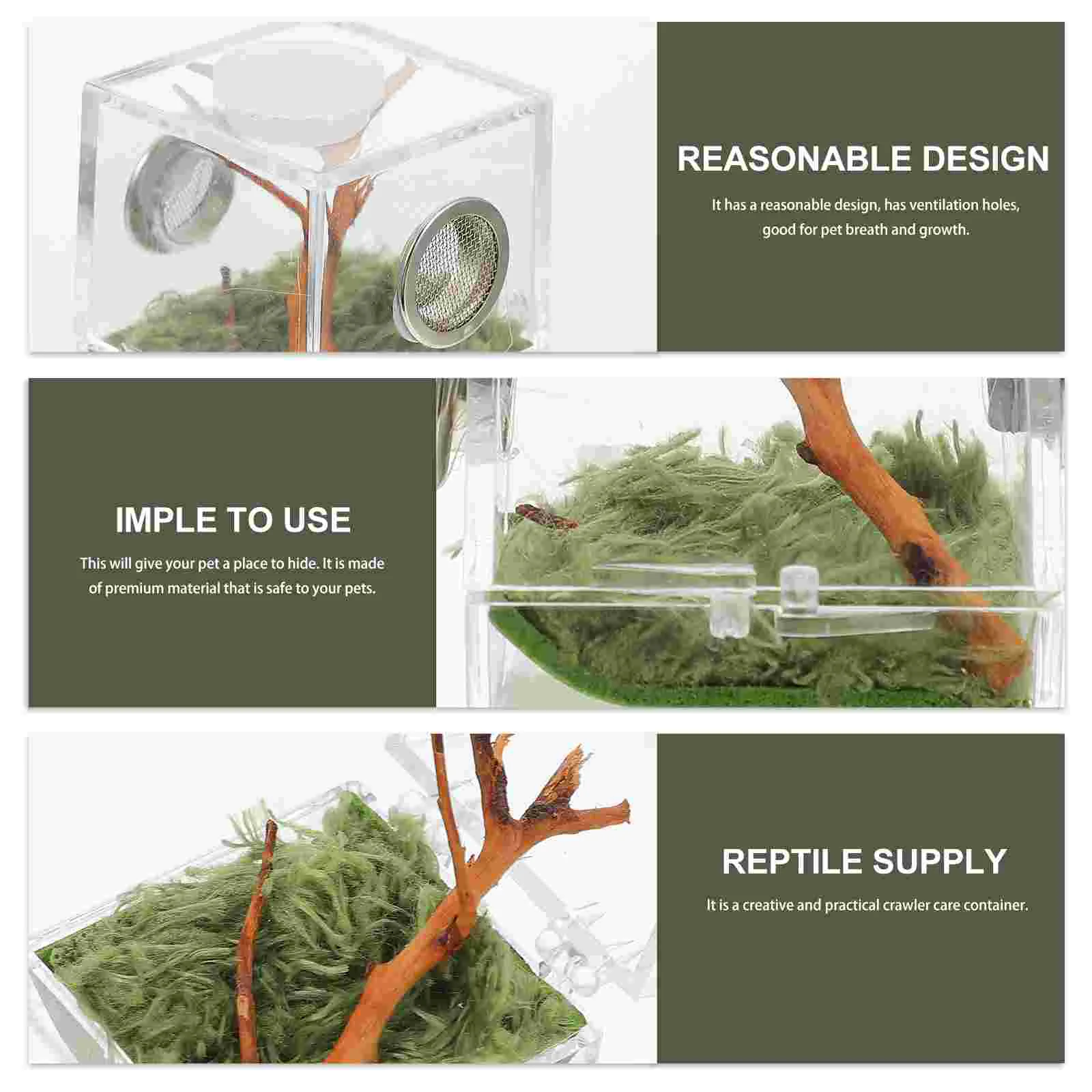 REASONABLE DESIGN

It has a reasonable design, has ventilation holes, good for pet breath and growth.

IMPLE TO USE

This will give your pet a place to hide. It is made of premium material that is safe to your pets.

REPTILE SUPPLY

It is a creative and practical crawler care container.