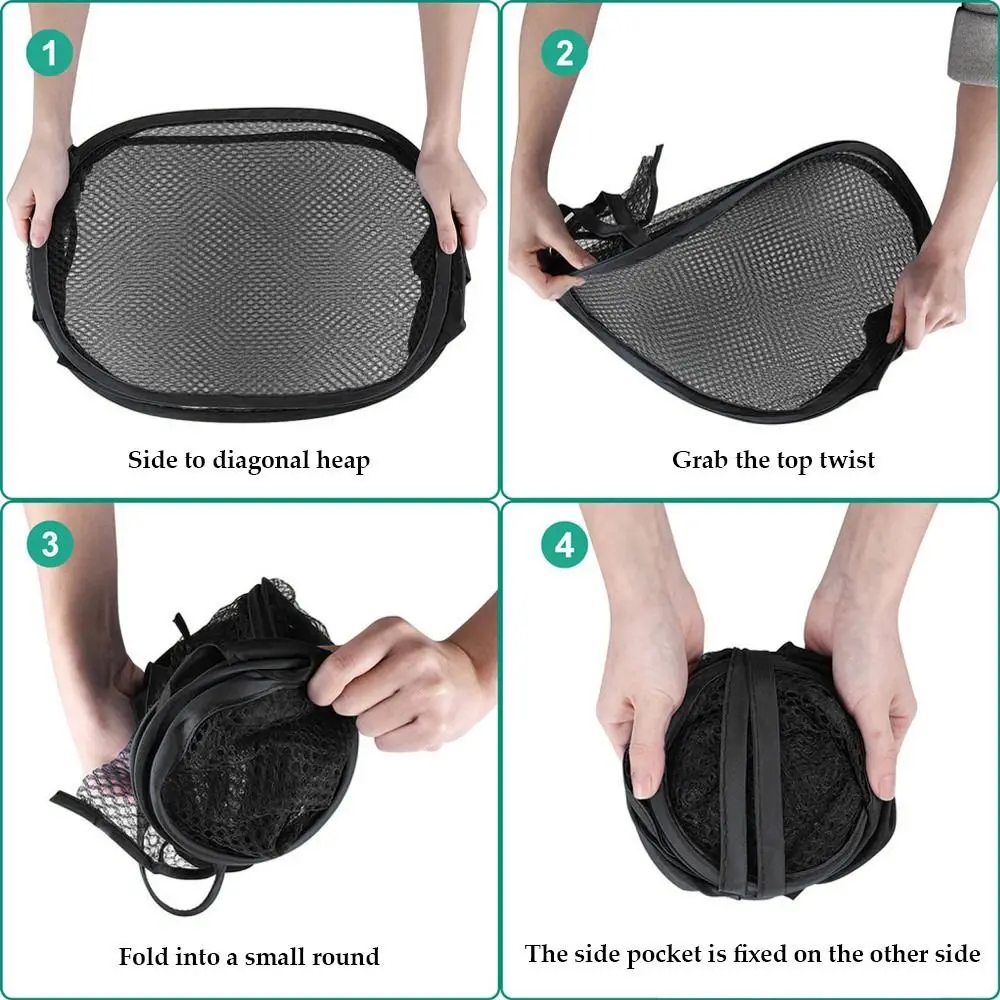 1

Side to diagonal heap

2

Grab the top twist

3

Fold into a small round

4

The side pocket is fixed on the other side