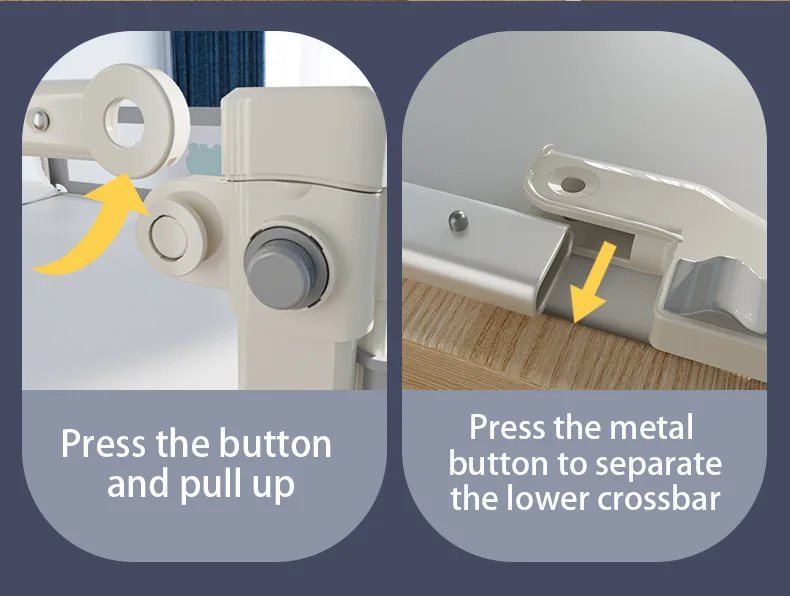 Press the button and pull up

Press the metal button to separate the lower crossbar