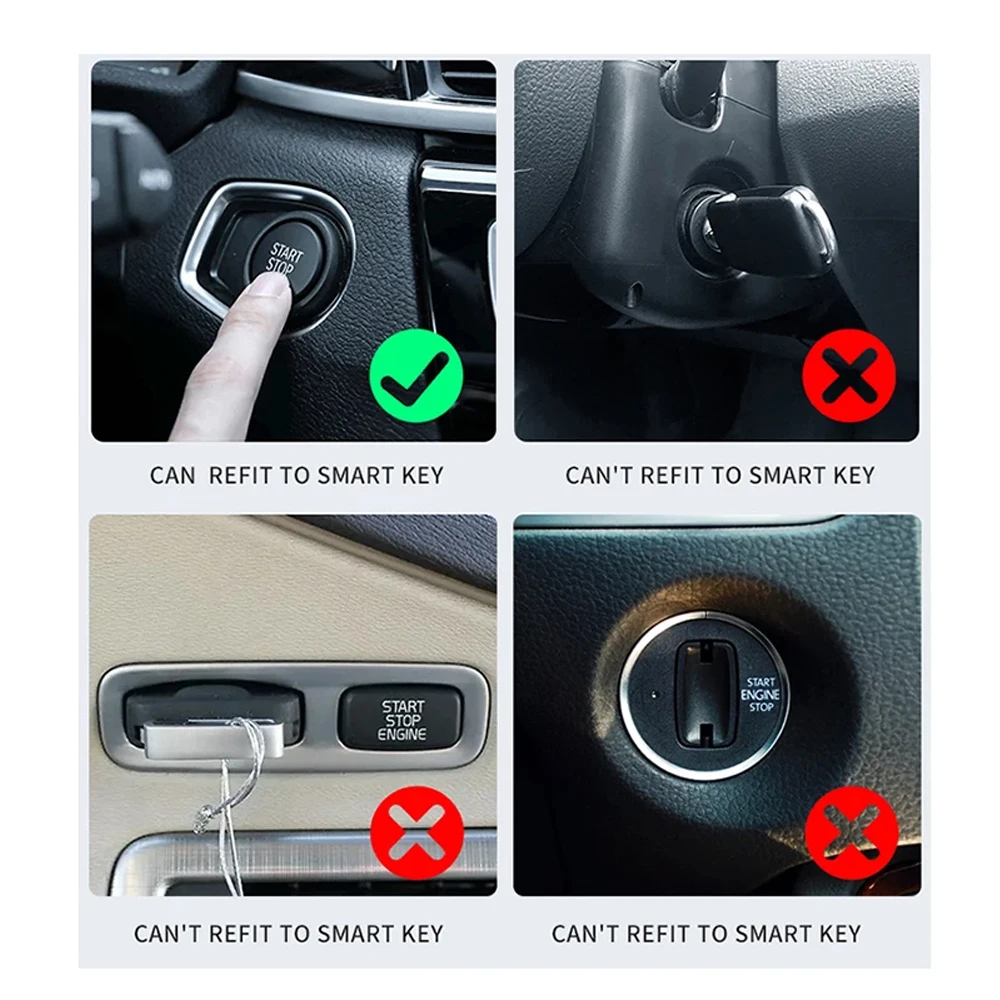 START
STOP

CAN REFIT TO SMART KEY

CAN'T REFIT TO SMART KEY

START
STOP
ENGINE

CAN'T REFIT TO SMART KEY

START
ENGINE
STOP

CAN'T REFIT TO SMART KEY