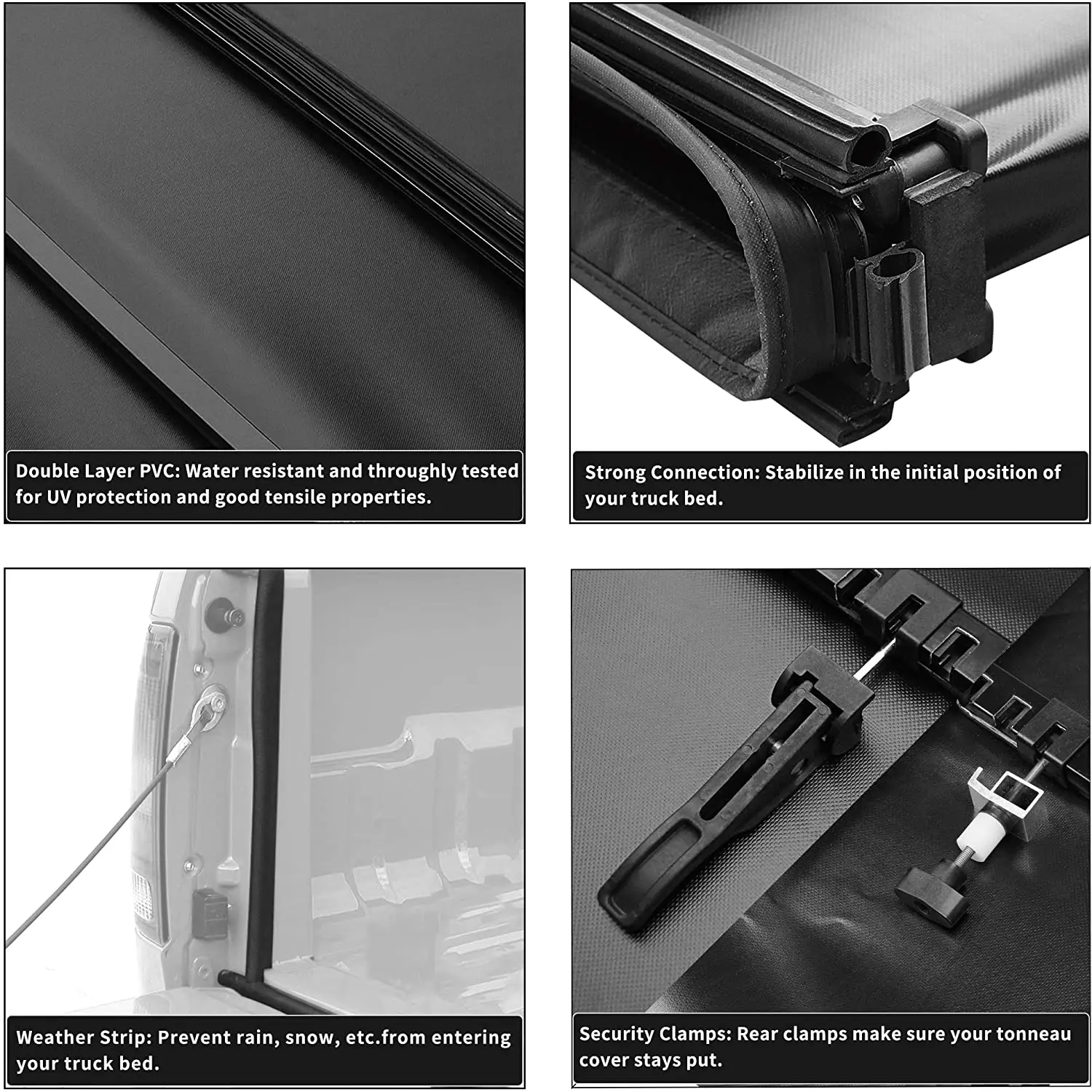 Double Layer PVC: Water resistant and throughly tested for UV protection and good tensile properties.

Strong Connection: Stabilize in the initial position of your truck bed.

Weather Strip: Prevent rain, snow, etc.from entering your truck bed.

Security Clamps: Rear clamps make sure your tonneau cover stays put.