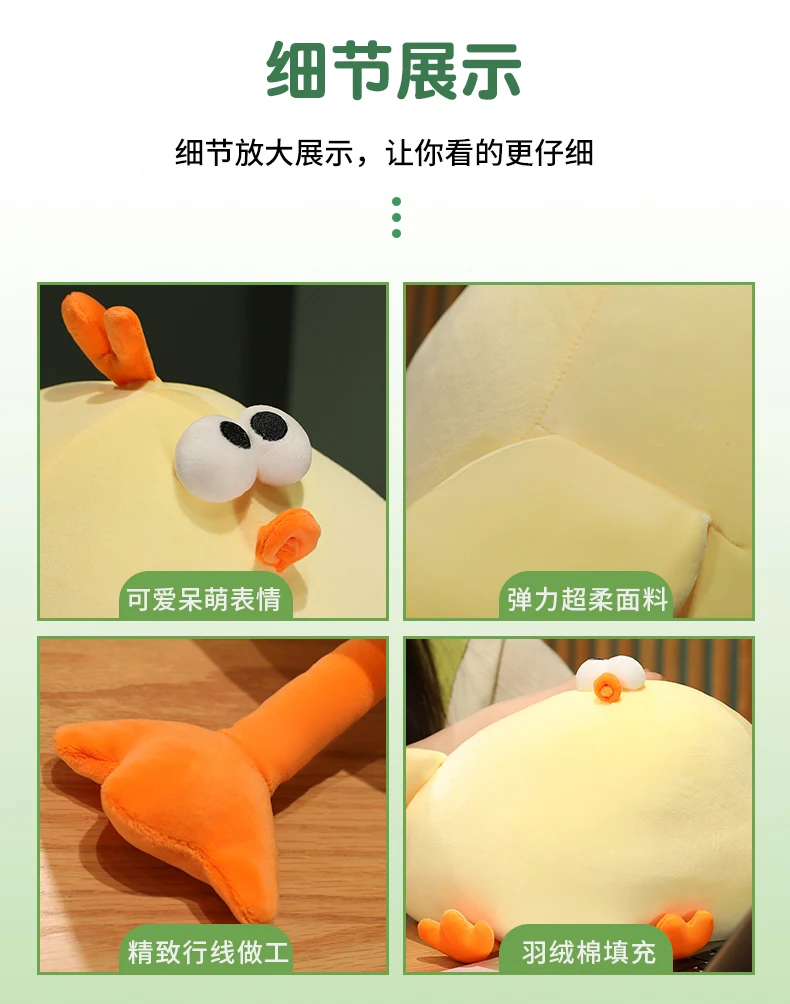 细节展示

细节放大展示，让你看的更仔细

可爱呆萌表情

弹力超柔面料

精致行线做工

羽绒棉填充